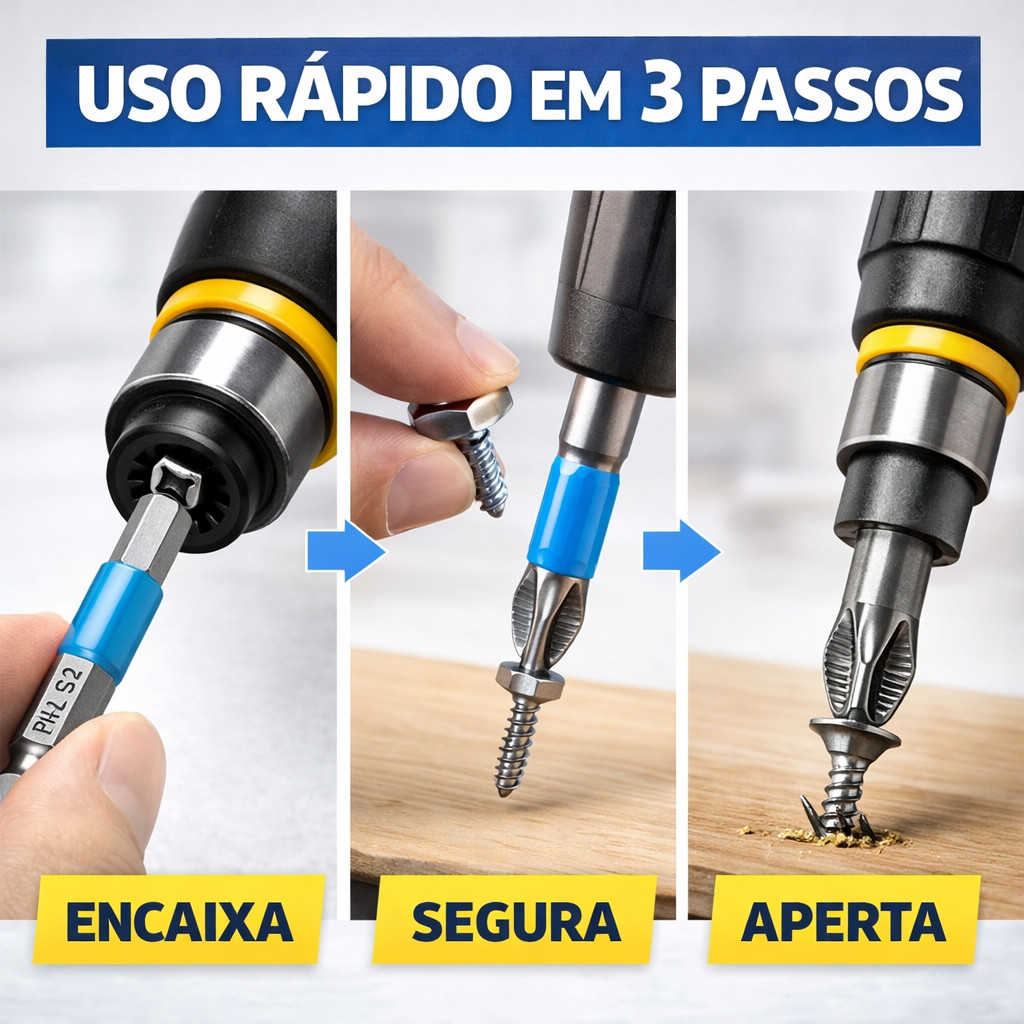 USO RÁPIDO EM 3 PASSOS

PH2 S2

ENCAIXA

SEGURA

APERTA