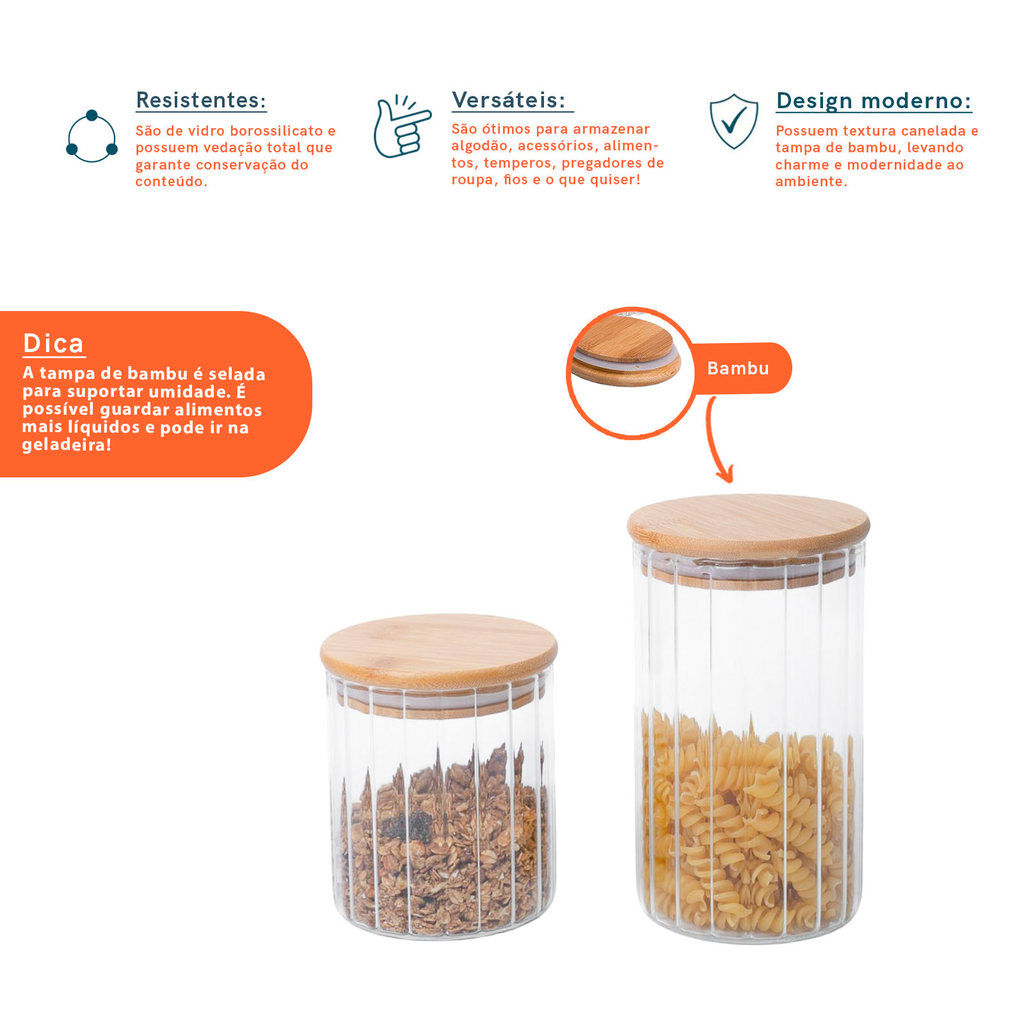 Resistentes:

São de vidro borossilicato e possuem vedação total que garante conservação do conteúdo.

Versáteis:

São ótimos para armazenar algodão, acessórios, alimentos, temperos, pregadores de roupa, fios e o que quiser!

Design moderno:

Possuem textura canelada e tampa de bambu, levando charme e modernidade ao ambiente.

Dica

A tampa de bambu é selada para suportar umidade. É possível guardar alimentos mais líquidos e pode ir na geladeira!

Bambu