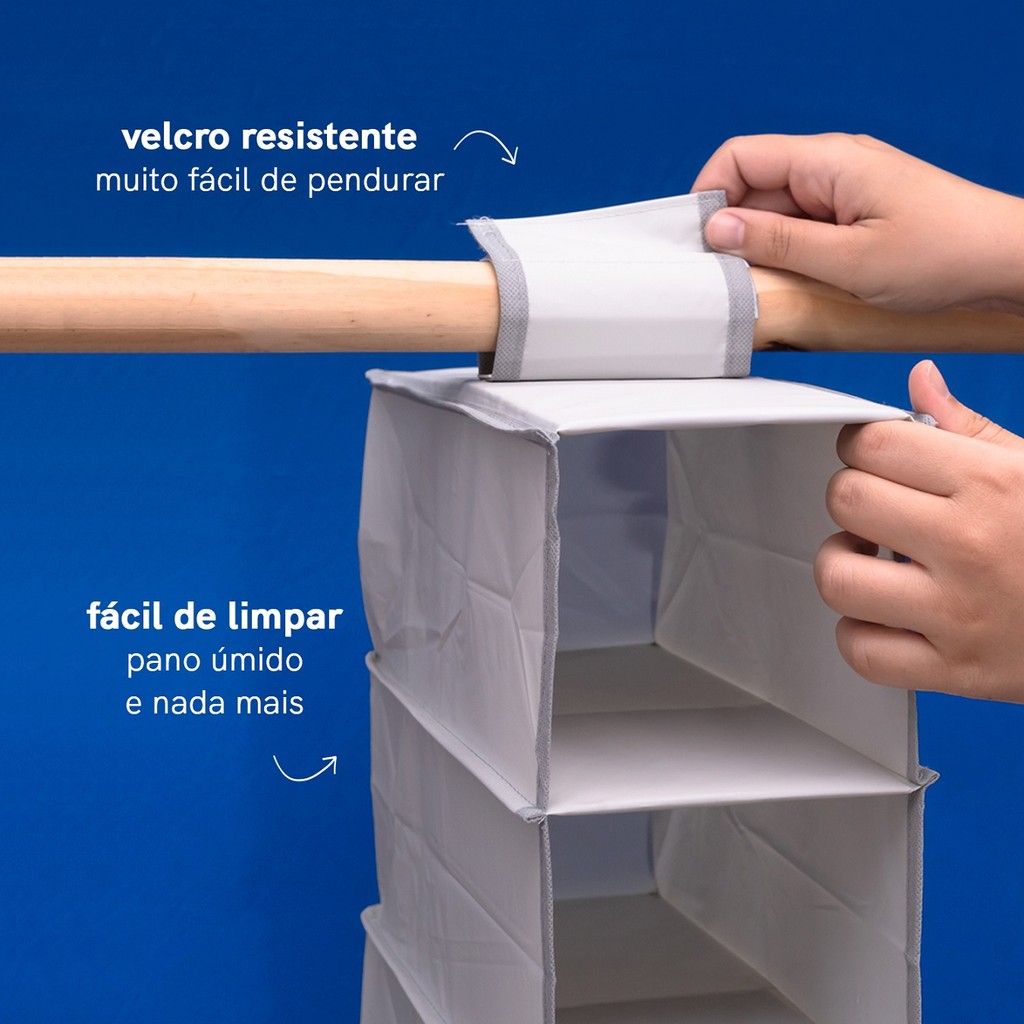 velcro resistente
muito fácil de pendurar

fácil de limpar
pano úmido
e nada mais