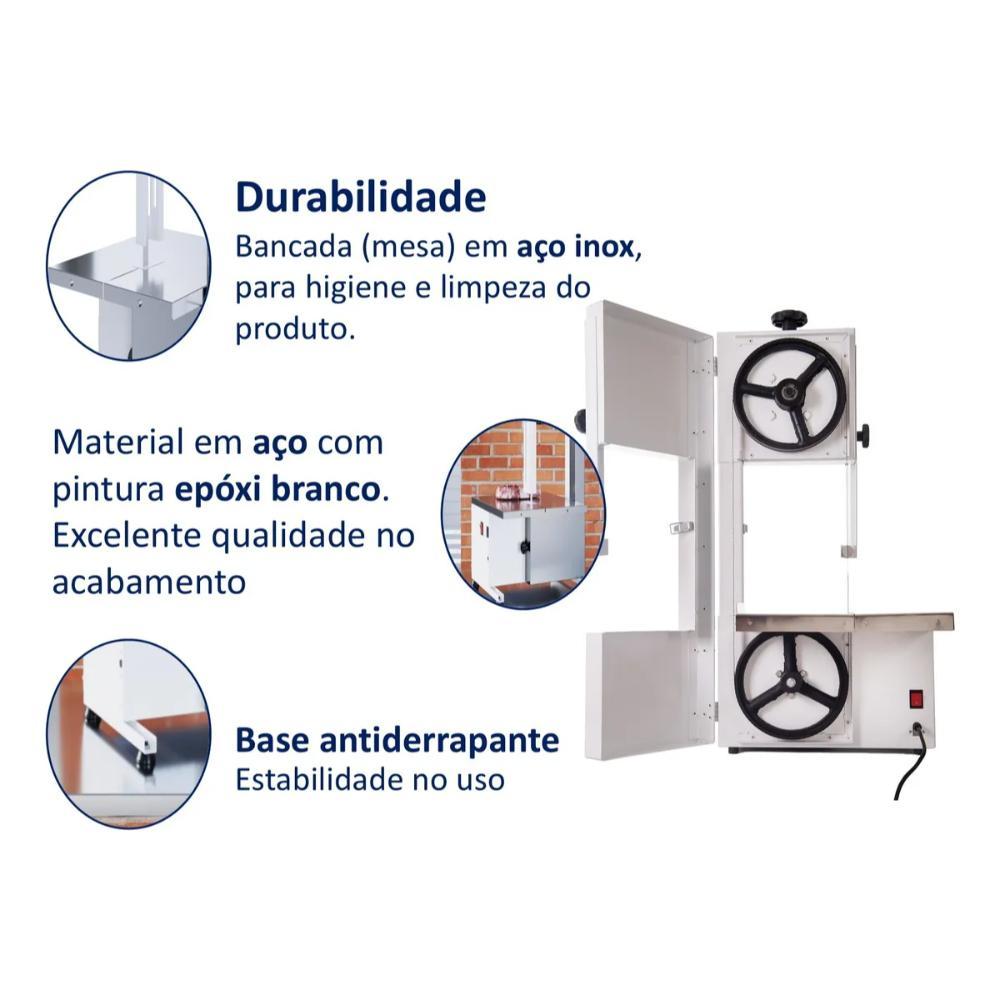 Durabilidade
Bancada (mesa) em aço inox, para higiene e limpeza do produto.

Material em aço com pintura epóxi branco. Excelente qualidade no acabamento

Base antiderrapante
Estabilidade no uso