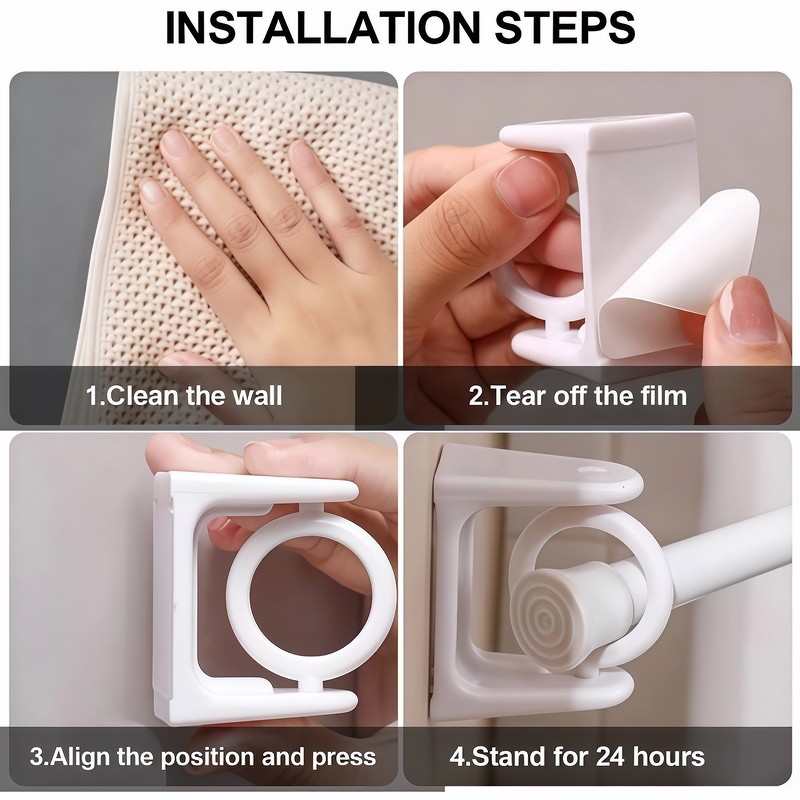 INSTALLATION STEPS

1.Clean the wall

2.Tear off the film

3.Align the position and press

4.Stand for 24 hours