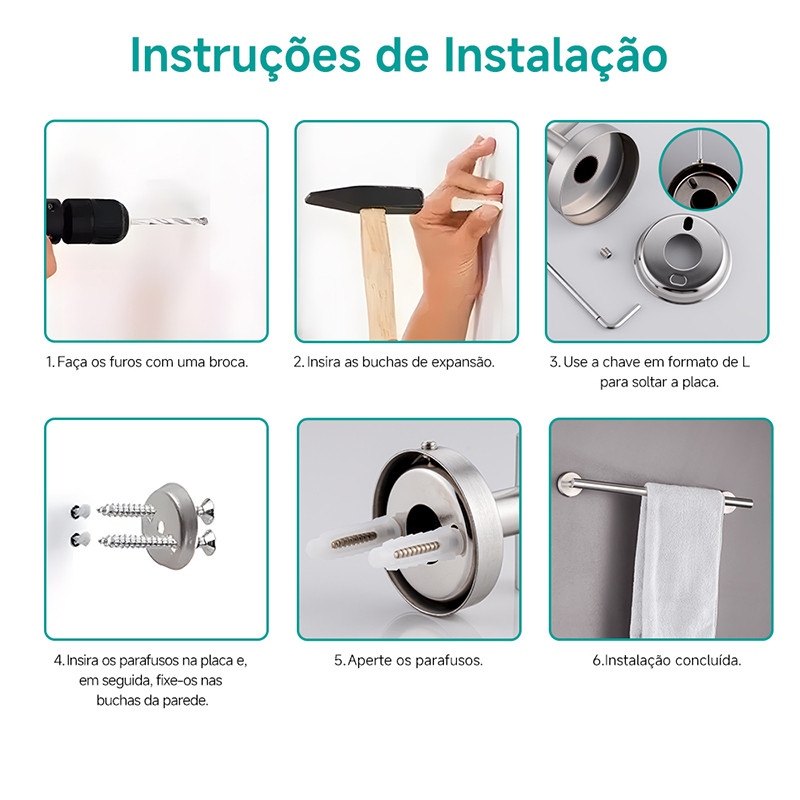 Instruções de Instalação

1. Faça os furos com uma broca.

2. Insira as buchas de expansão.

3. Use a chave em formato de L para soltar a placa.

4. Insira os parafusos na placa e, em seguida, fixe-os nas buchas da parede.

5. Aperte os parafusos.

6.Instalação concluída.