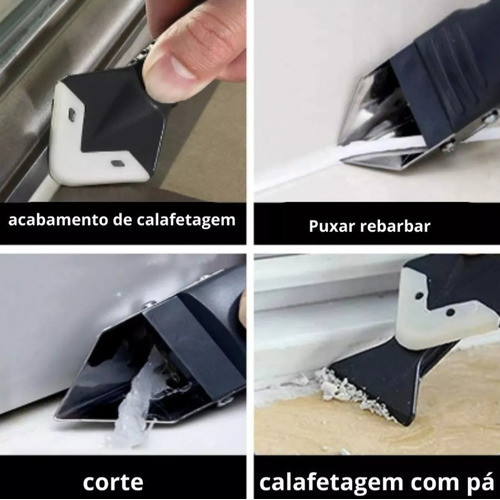 acabamento de calafetagem

Puxar rebarbar

corte

calafetagem com pá