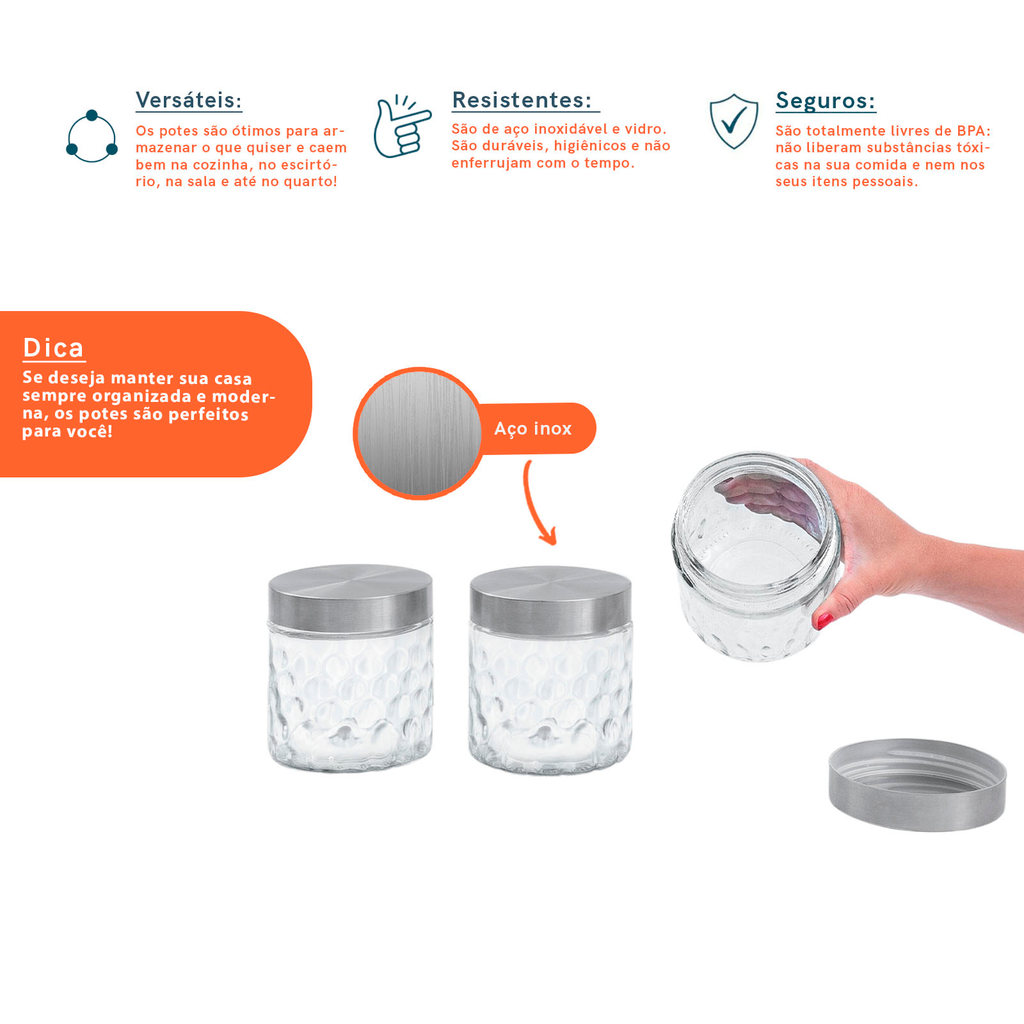 Versáteis:
Os potes são ótimos para armazenar o que quiser e caem bem na cozinha, no escritório, na sala e até no quarto!

Resistentes:
São de aço inoxidável e vidro. São duráveis, higiênicos e não enferrujam com o tempo.

Seguros:
São totalmente livres de BPA: não liberam substâncias tóxicas na sua comida e nem nos seus itens pessoais.

Dica
Se deseja manter sua casa sempre organizada e moderna, os potes são perfeitos para você!

Aço inox