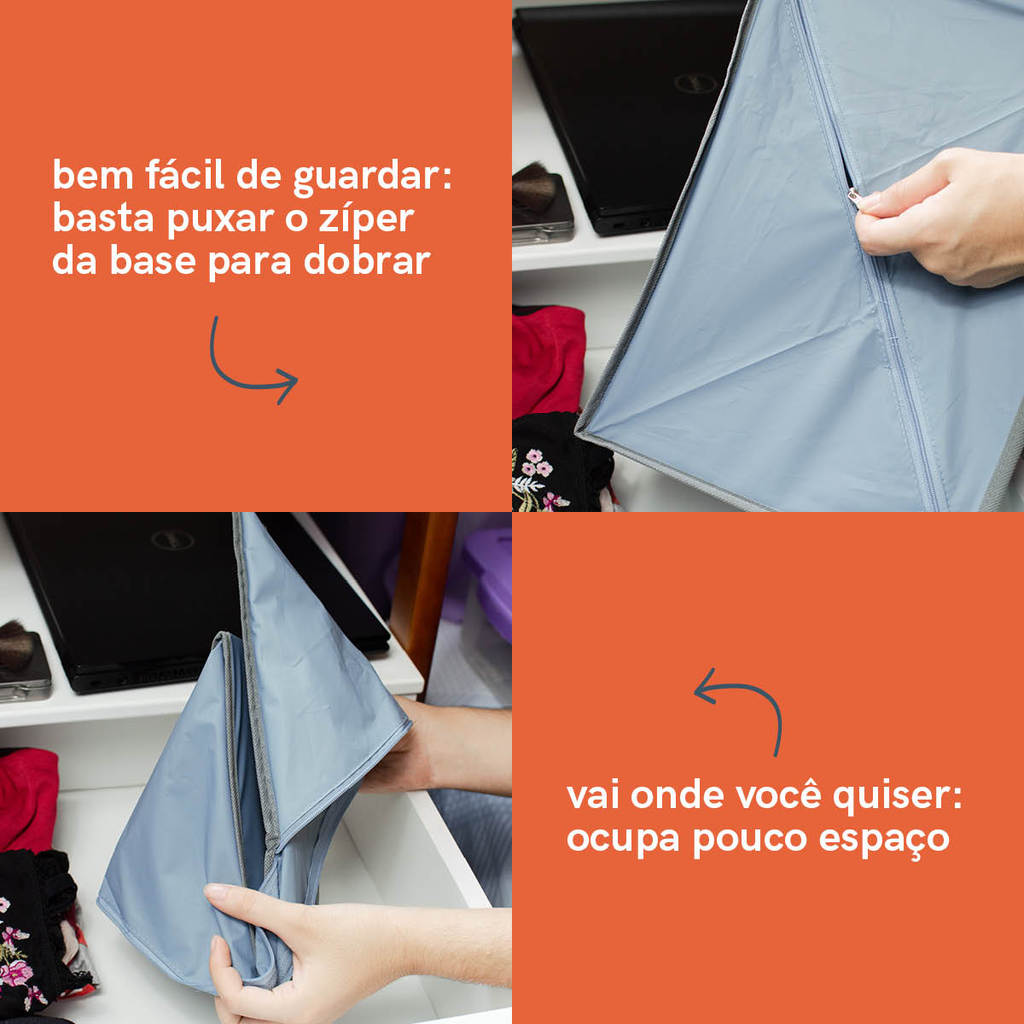 bem fácil de guardar: basta puxar o zíper da base para dobrar

vai onde você quiser: ocupa pouco espaço