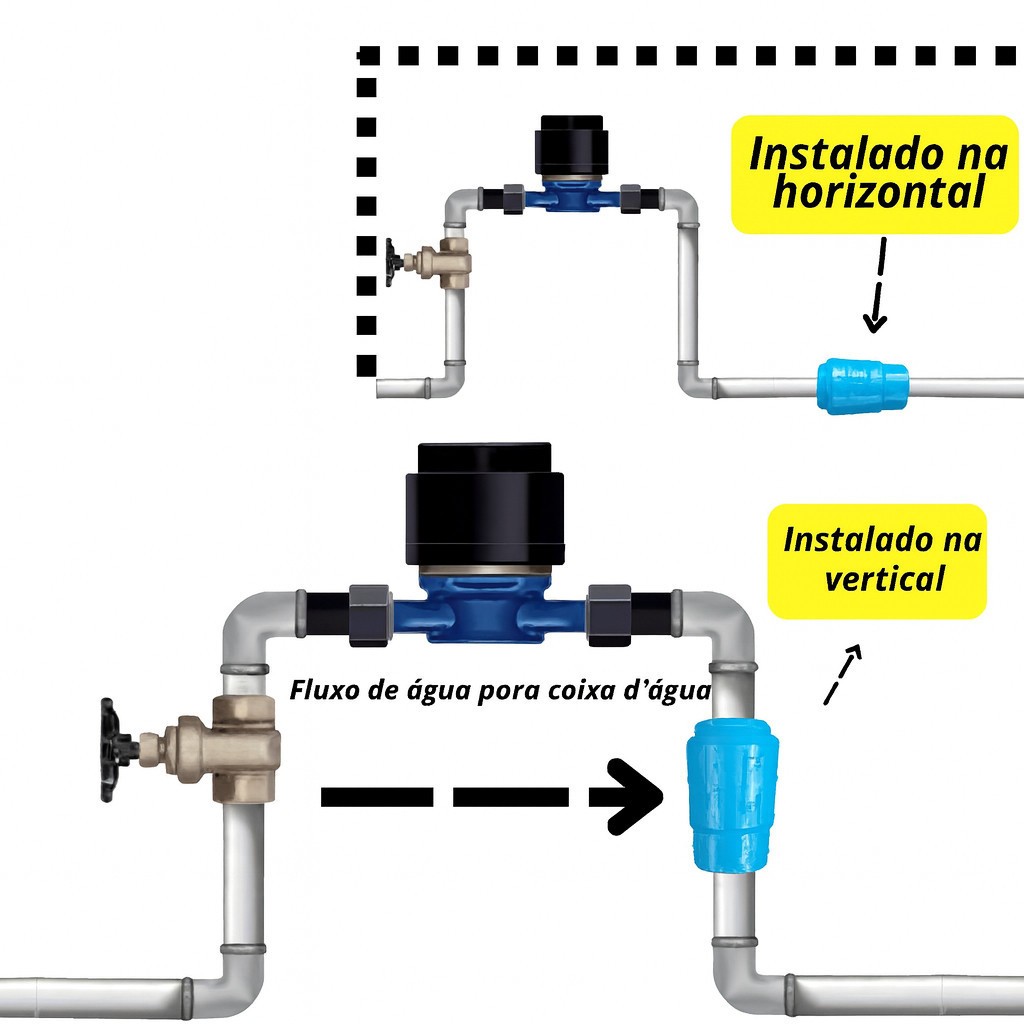 Instalado na horizontal

Instalado na vertical

Fluxo de água pora coixa d'água