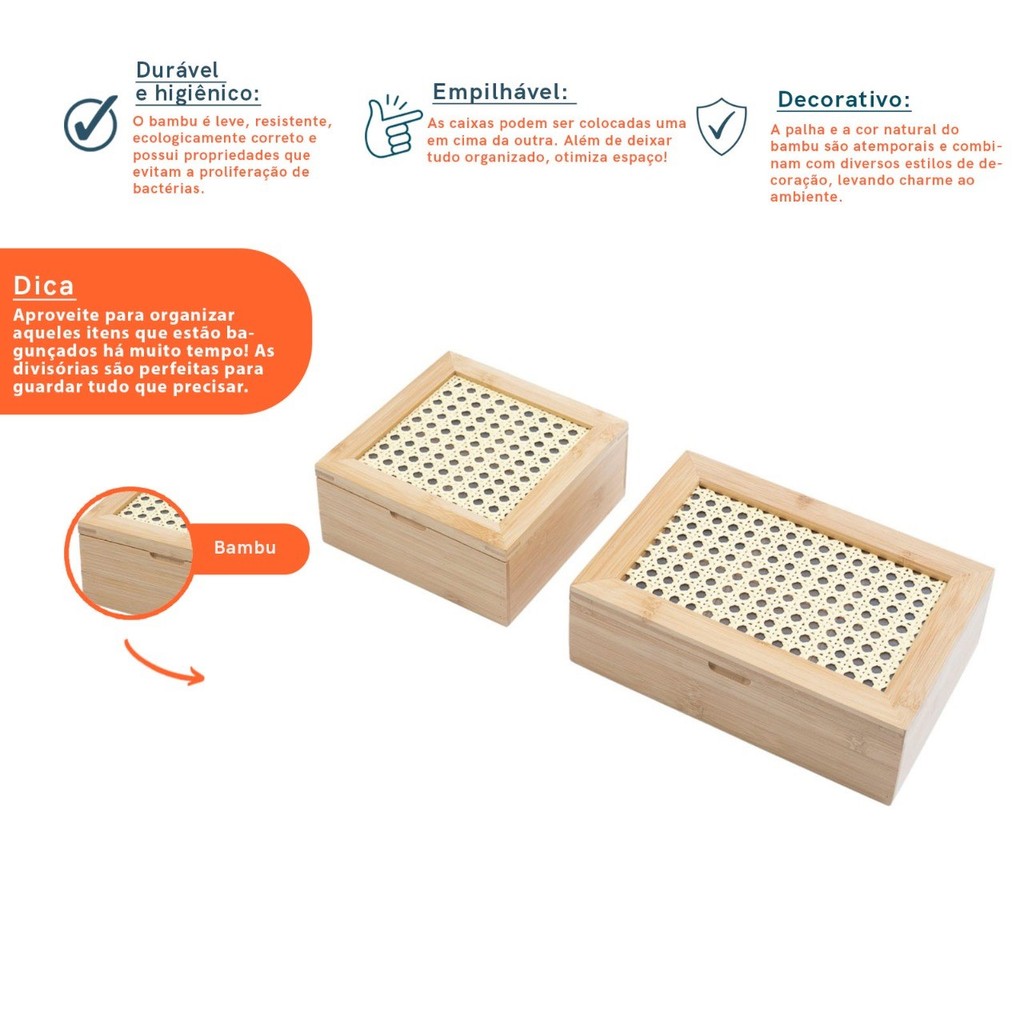 Durável e higiênico:

O bambu é leve, resistente, ecologicamente correto e possui propriedades que evitam a proliferação de bactérias.

Empilhável:

As caixas podem ser colocadas uma em cima da outra. Além de deixar tudo organizado, otimiza espaço!

Decorativo:

A palha e a cor natural do bambu são atemporais e combinam com diversos estilos de decoração, levando charme ao ambiente.

Dica

Aproveite para organizar aqueles itens que estão bagunçados há muito tempo! As divisórias são perfeitas para guardar tudo que precisar.

Bambu