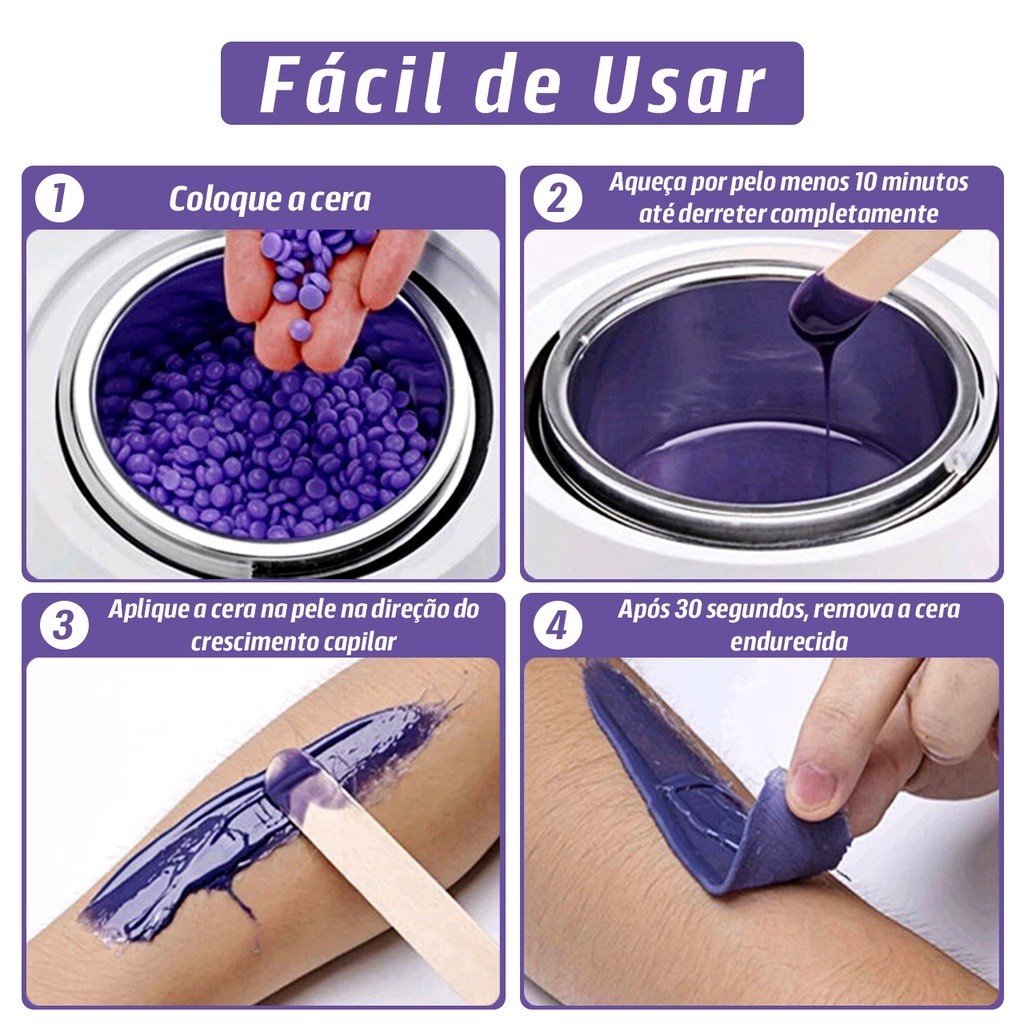 Fácil de Usar

1 Coloque a cera

2 Aqueça por pelo menos 10 minutos até derreter completamente

3 Aplique a cera na pele na direção do crescimento capilar

4 Após 30 segundos, remova a cera endurecida