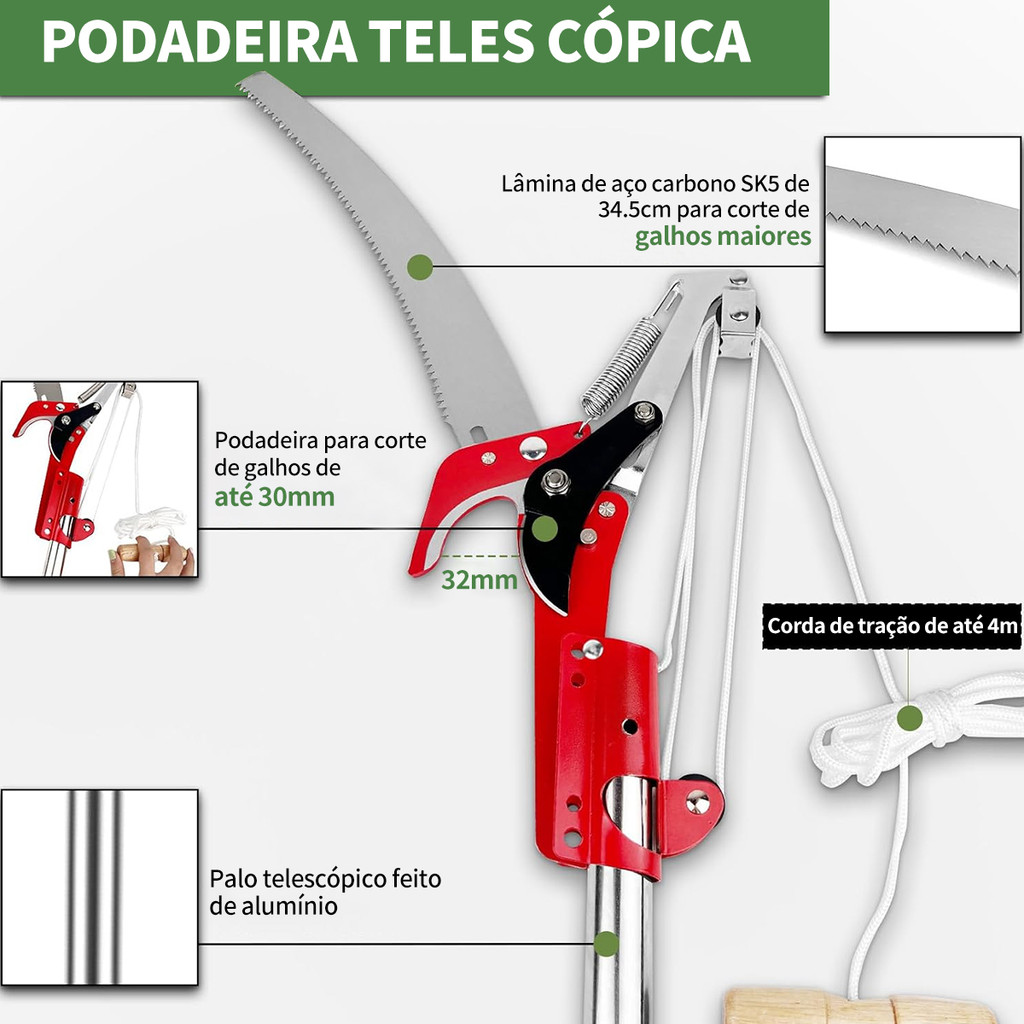 PODADEIRA TELES CÓPICA

Lâmina de aço carbono SK5 de 34.5cm para corte de galhos maiores

Podadeira para corte de galhos de até 30mm

32mm

Corda de tração de até 4m

Palo telescópico feito de alumínio