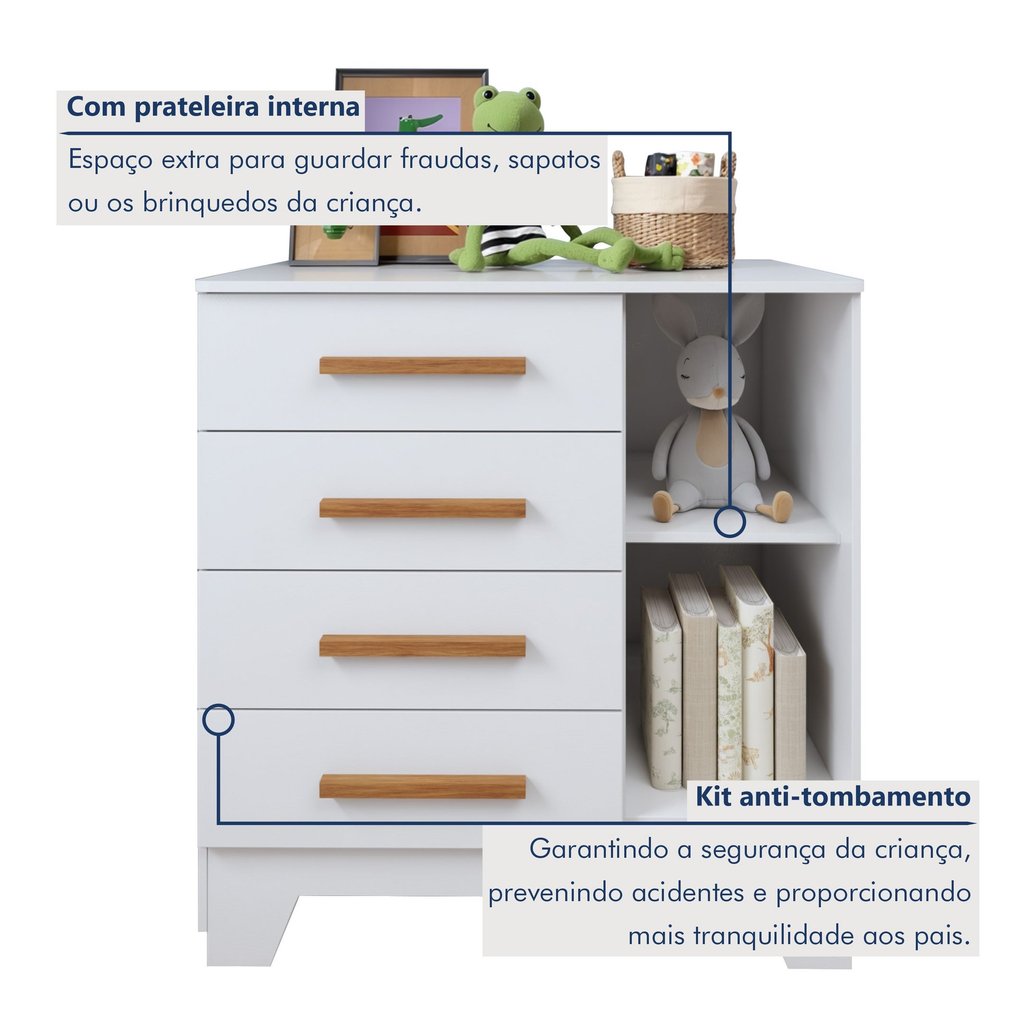 Com prateleira interna
Espaço extra para guardar fraudas, sapatos ou os brinquedos da criança.

Kit anti-tombamento
Garantindo a segurança da criança, prevenindo acidentes e proporcionando mais tranquilidade aos pais.