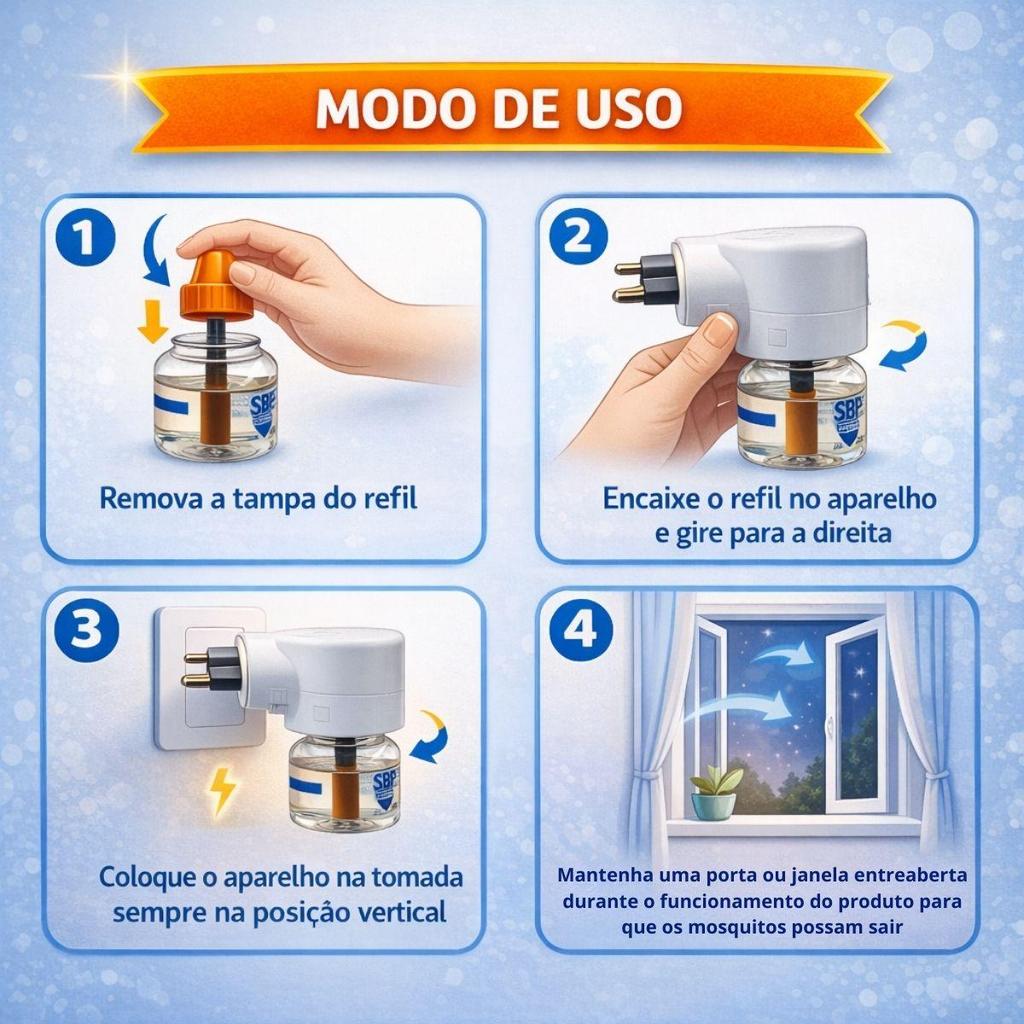 MODO DE USO

1
SBP
Remova a tampa do refil

2
SBP
Encaixe o refil no aparelho e gire para a direita

3
SBP
Coloque o aparelho na tomada sempre na posição vertical

4
Mantenha uma porta ou janela entreaberta durante o funcionamento do produto para que os mosquitos possam sair