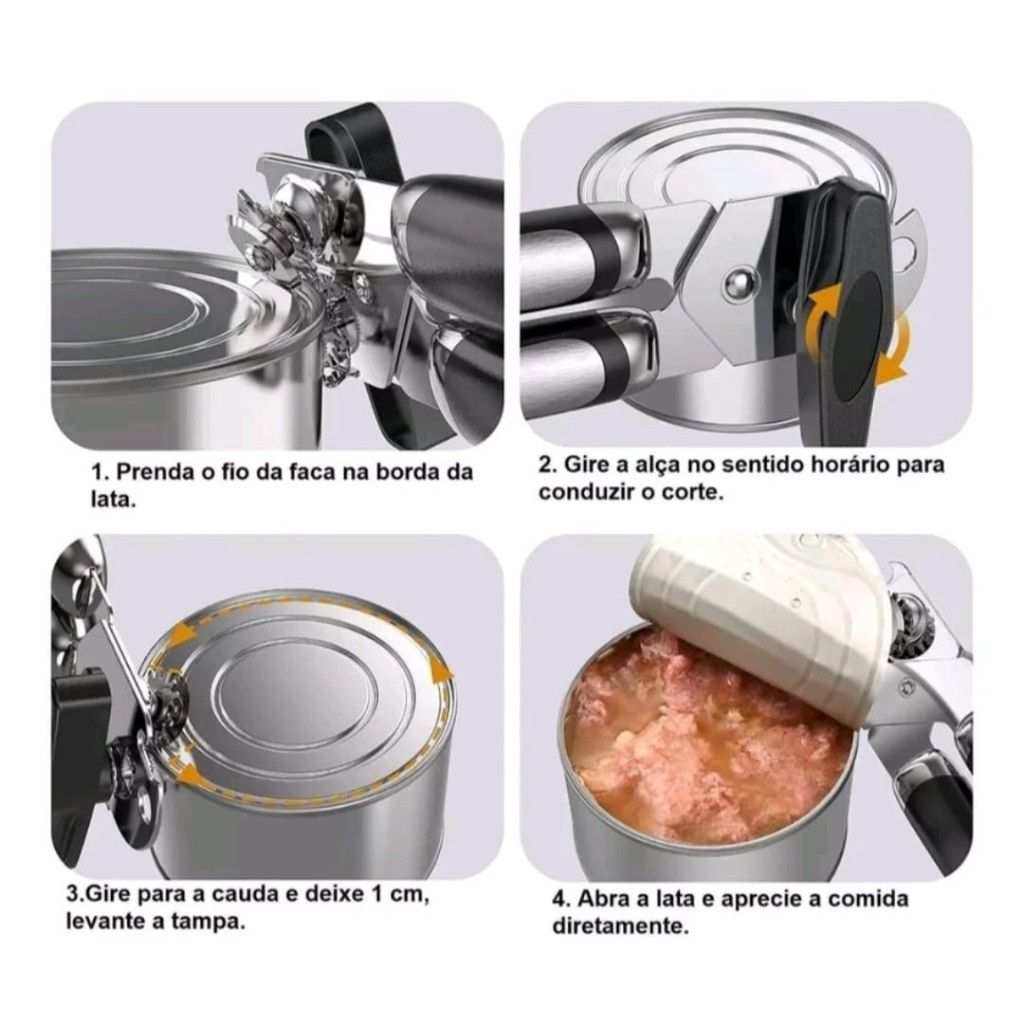 1. Prenda o fio da faca na borda da lata.

2. Gire a alça no sentido horário para conduzir o corte.

3.Gire para a cauda e deixe 1 cm, levante a tampa.

4. Abra a lata e aprecie a comida diretamente.