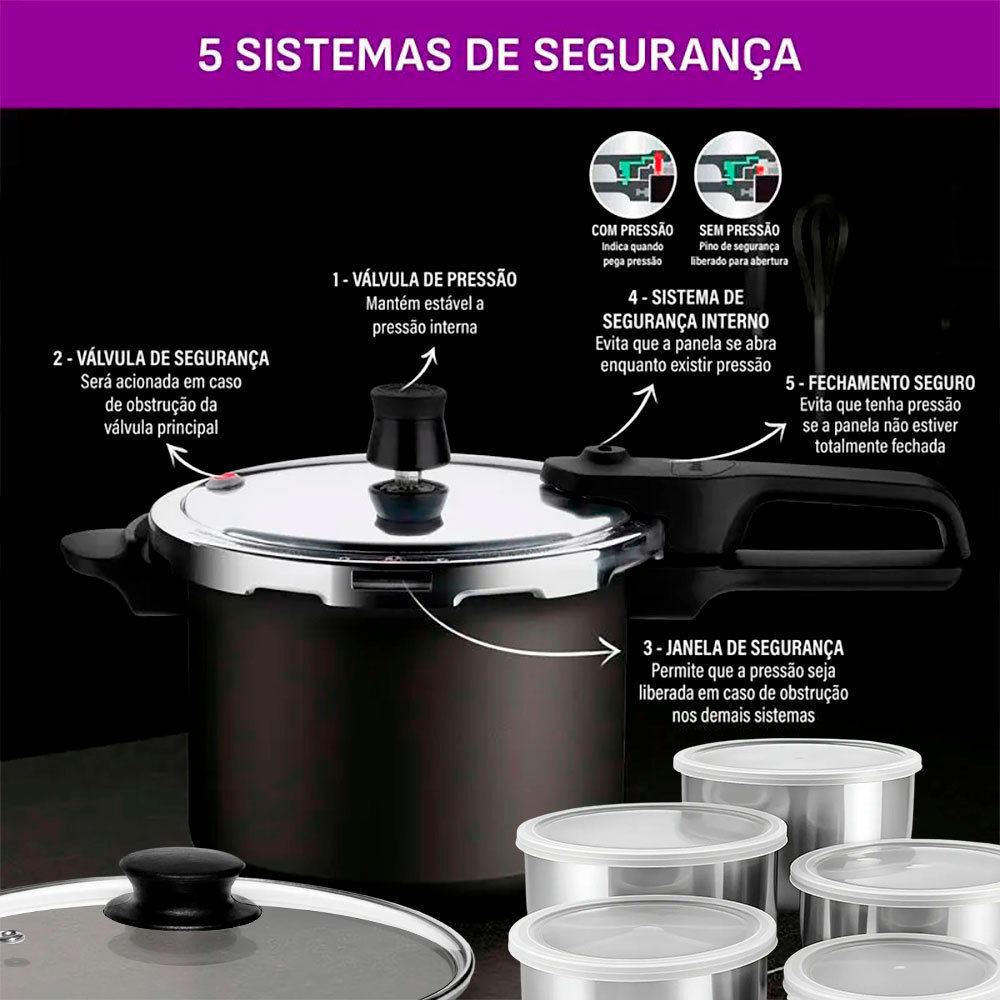 5 SISTEMAS DE SEGURANÇA

COM PRESSÃO
Indica quando pega pressão

SEM PRESSÃO
Pino de segurança liberado para abertura

1 - VÁLVULA DE PRESSÃO
Mantém estável a pressão interna

2 - VÁLVULA DE SEGURANÇA
Será acionada em caso de obstrução da válvula principal

4 - SISTEMA DE SEGURANÇA INTERNO
Evita que a panela se abra enquanto existir pressão

5 - FECHAMENTO SEGURO
Evita que tenha pressão se a panela não estiver totalmente fechada

3 - JANELA DE SEGURANÇA
Permite que a pressão seja liberada em caso de obstrução nos demais sistemas