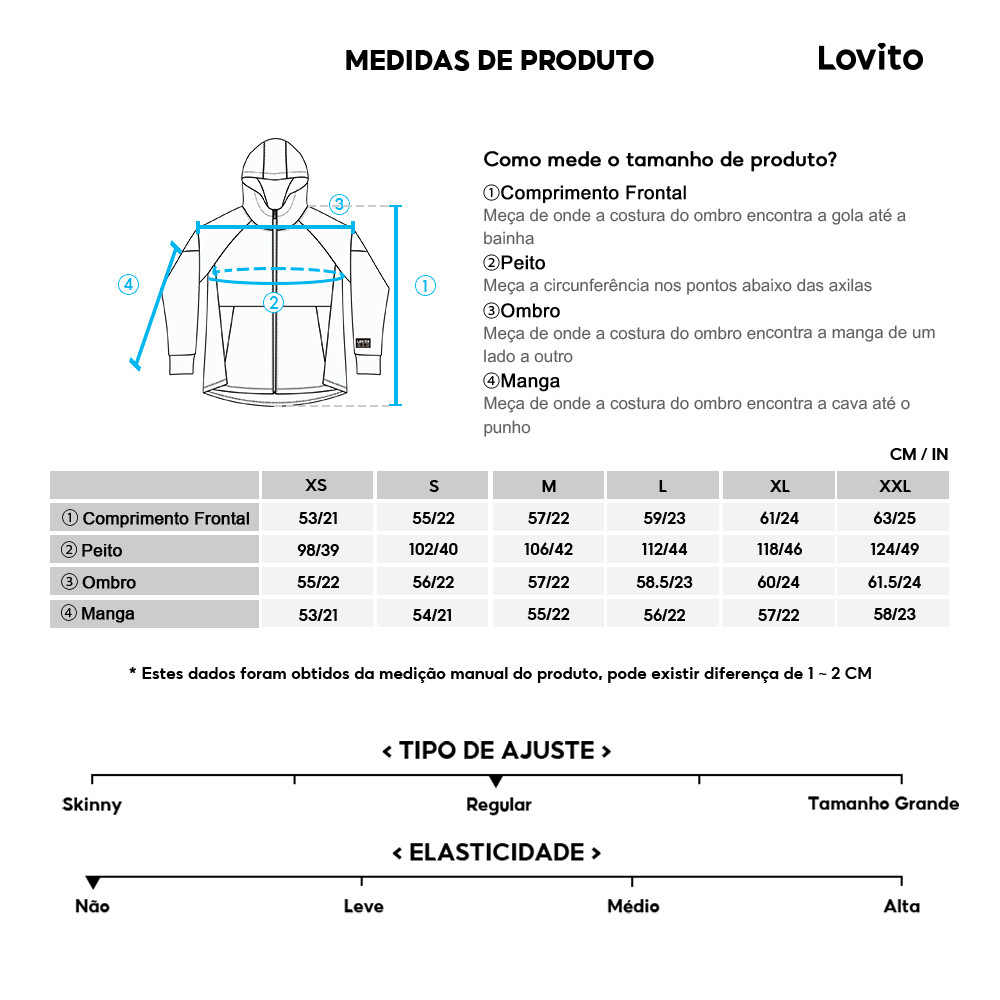 MEDIDAS DE PRODUTO

Lovito

③
④
②
①

Como mede o tamanho de produto?

①Comprimento Frontal
Meça de onde a costura do ombro encontra a gola até a bainha

②Peito
Meça a circunferência nos pontos abaixo das axilas

③Ombro
Meça de onde a costura do ombro encontra a manga de um lado a outro

④Manga
Meça de onde a costura do ombro encontra a cava até o punho

CM / IN

| | XS | S | M | L | XL | XXL |
|---|---|---|---|---|---|---|
| ① Comprimento Frontal | 53/21 | 55/22 | 57/22 | 59/23 | 61/24 | 63/25 |
| ② Peito | 98/39 | 102/40 | 106/42 | 112/44 | 118/46 | 124/49 |
| ③ Ombro | 55/22 | 56/22 | 57/22 | 58.5/23 | 60/24 | 61.5/24 |
| ④ Manga | 53/21 | 54/21 | 55/22 | 56/22 | 57/22 | 58/23 |

* Estes dados foram obtidos da medição manual do produto, pode existir diferença de 1 ~ 2 CM

< TIPO DE AJUSTE >

Skinny
Regular
Tamanho Grande

< ELASTICIDADE >

Não
Leve
Médio
Alta