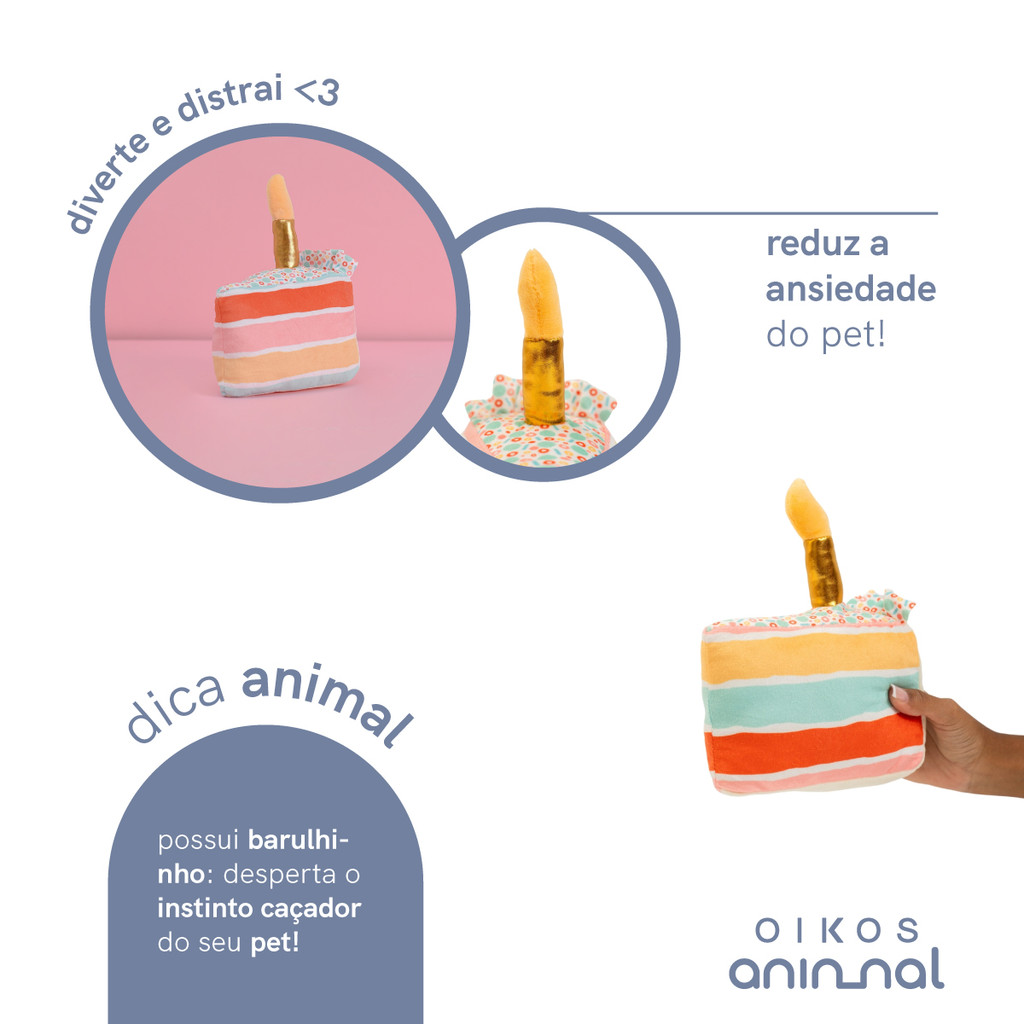 diverte e distrai <3

reduz a ansiedade do pet!

dica animal

possui barulhinho: desperta o instinto caçador do seu pet!

OIKOS animal