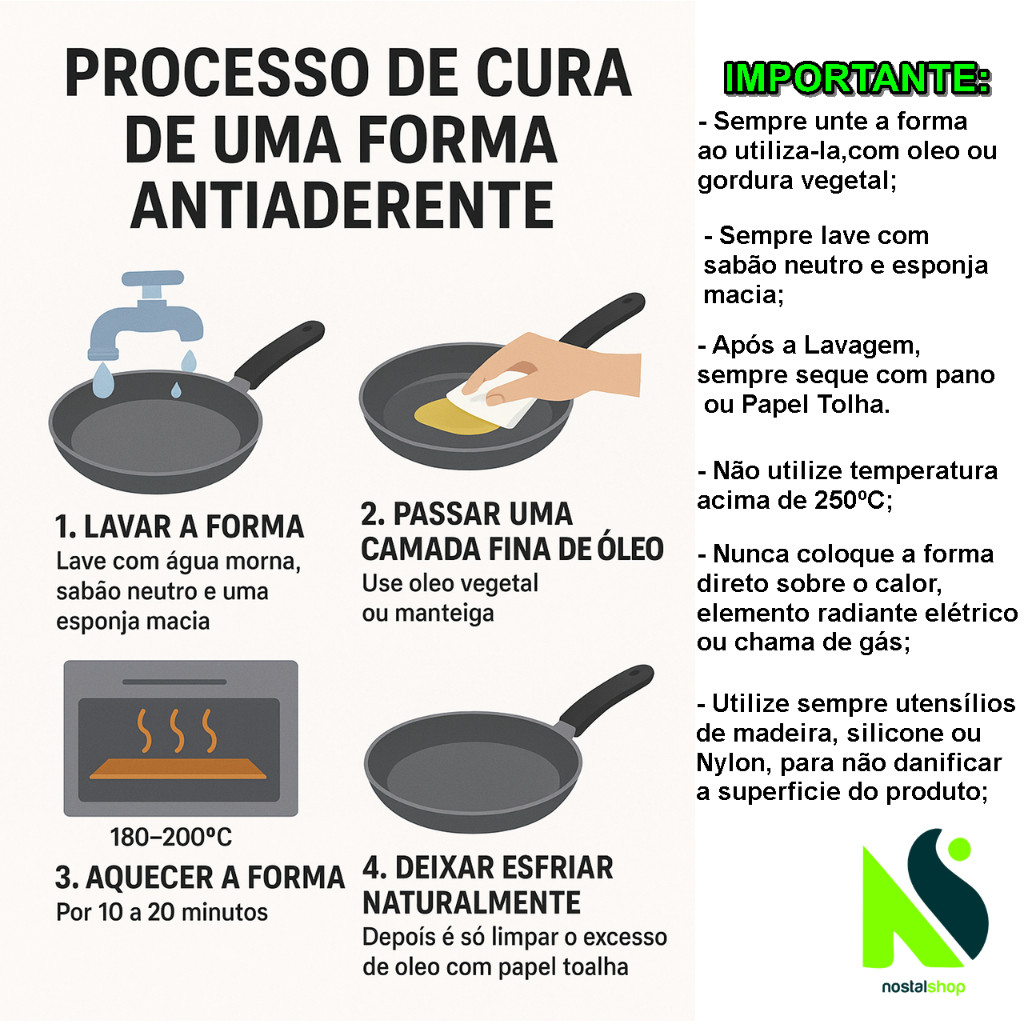 PROCESSO DE CURA DE UMA FORMA ANTIADERENTE

1. LAVAR A FORMA
Lave com água morna, sabão neutro e uma esponja macia

2. PASSAR UMA CAMADA FINA DE ÓLEO
Use oleo vegetal ou manteiga

180–200ºC

3. AQUECER A FORMA
Por 10 a 20 minutos

4. DEIXAR ESFRIAR NATURALMENTE
Depois é só limpar o excesso de oleo com papel toalha

IMPORTANTE:
- Sempre unte a forma ao utiliza-la,com oleo ou gordura vegetal;

- Sempre lave com sabão neutro e esponja macia;

- Após a Lavagem, sempre seque com pano ou Papel Tolha.

- Não utilize temperatura acima de 250ºC;

- Nunca coloque a forma direto sobre o calor, elemento radiante elétrico ou chama de gás;

- Utilize sempre utensílios de madeira, silicone ou Nylon, para não danificar a superficie do produto;

nostalshop