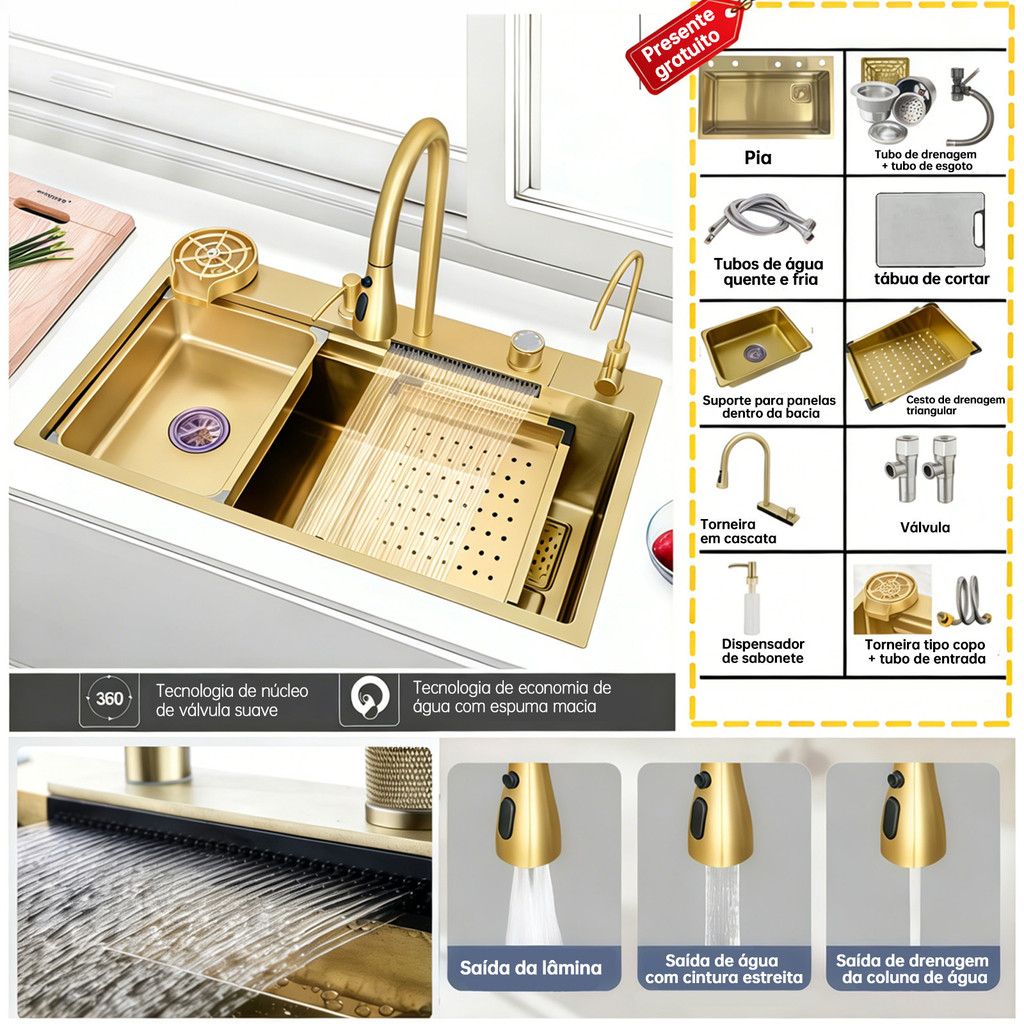 Presente gratuito

Pia

Tubo de drenagem + tubo de esgoto

Tubos de água quente e fria

tábua de cortar

Suporte para panelas dentro da bacia

Cesto de drenagem triangular

Torneira em cascata

Válvula

Dispensador de sabonete

Torneira tipo copo + tubo de entrada

360 Tecnologia de núcleo de válvula suave

Tecnologia de economia de água com espuma macia

Saída da lâmina

Saída de água com cintura estreita

Saída de drenagem da coluna de água