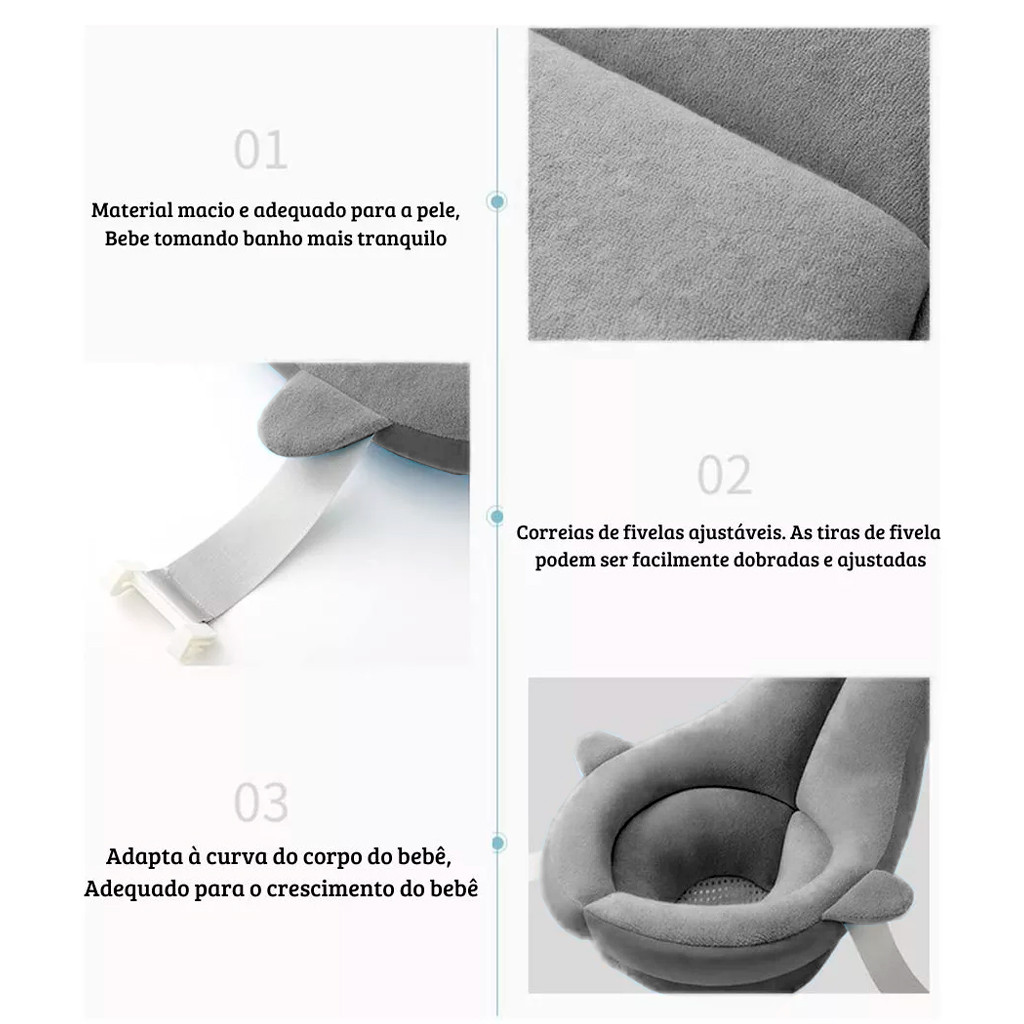 01

Material macio e adequado para a pele, Bebe tomando banho mais tranquilo

02

Correias de fivelas ajustáveis. As tiras de fivela podem ser facilmente dobradas e ajustadas

03

Adapta à curva do corpo do bebê, Adequado para o crescimento do bebê