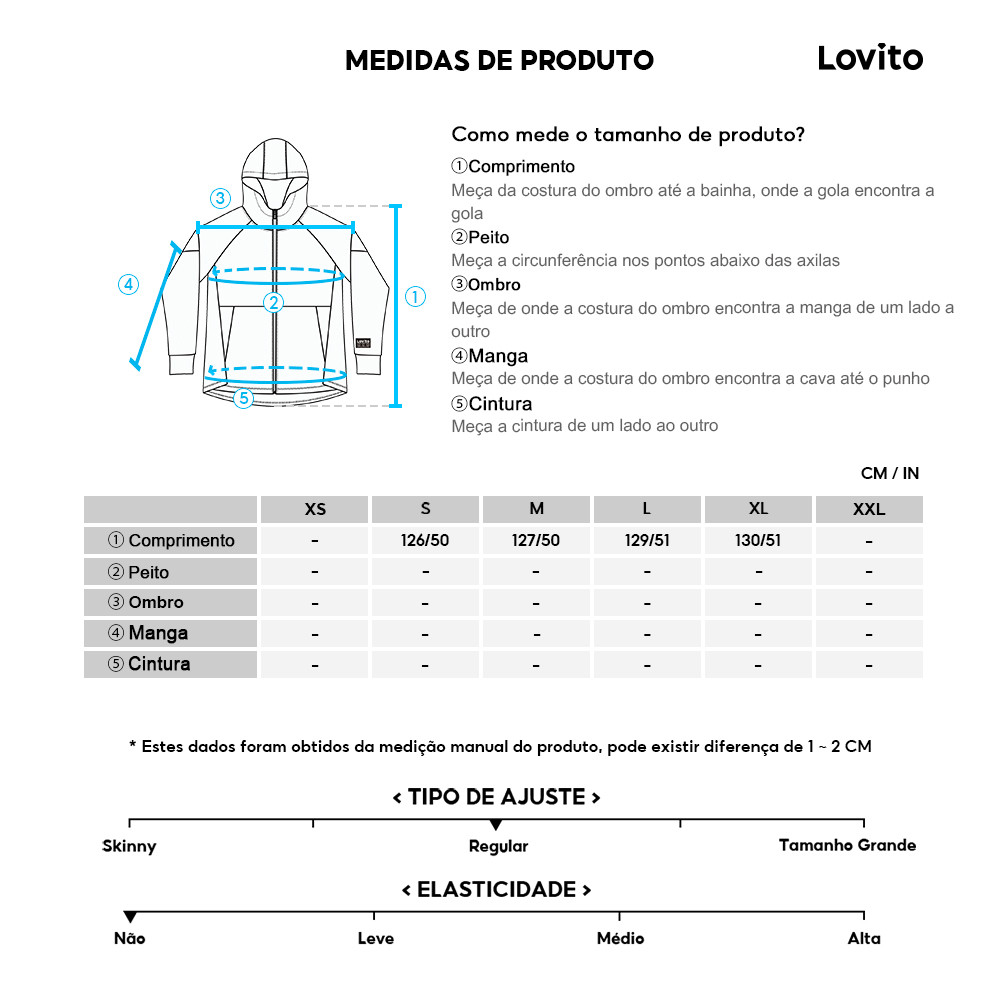 MEDIDAS DE PRODUTO

Lovito

③
④
②
①
⑤

Como mede o tamanho de produto?

①Comprimento
Meça da costura do ombro até a bainha, onde a gola encontra a gola
②Peito
Meça a circunferência nos pontos abaixo das axilas
③Ombro
Meça de onde a costura do ombro encontra a manga de um lado a outro
④Manga
Meça de onde a costura do ombro encontra a cava até o punho
⑤Cintura
Meça a cintura de um lado ao outro

CM / IN

| | XS | S | M | L | XL | XXL |
|---|---|---|---|---|---|---|
| ① Comprimento | - | 126/50 | 127/50 | 129/51 | 130/51 | - |
| ② Peito | - | - | - | - | - | - |
| ③ Ombro | - | - | - | - | - | - |
| ④ Manga | - | - | - | - | - | - |
| ⑤ Cintura | - | - | - | - | - | - |

* Estes dados foram obtidos da medição manual do produto, pode existir diferença de 1 ~ 2 CM

< TIPO DE AJUSTE >

Skinny
Regular
Tamanho Grande

< ELASTICIDADE >

Não
Leve
Médio
Alta