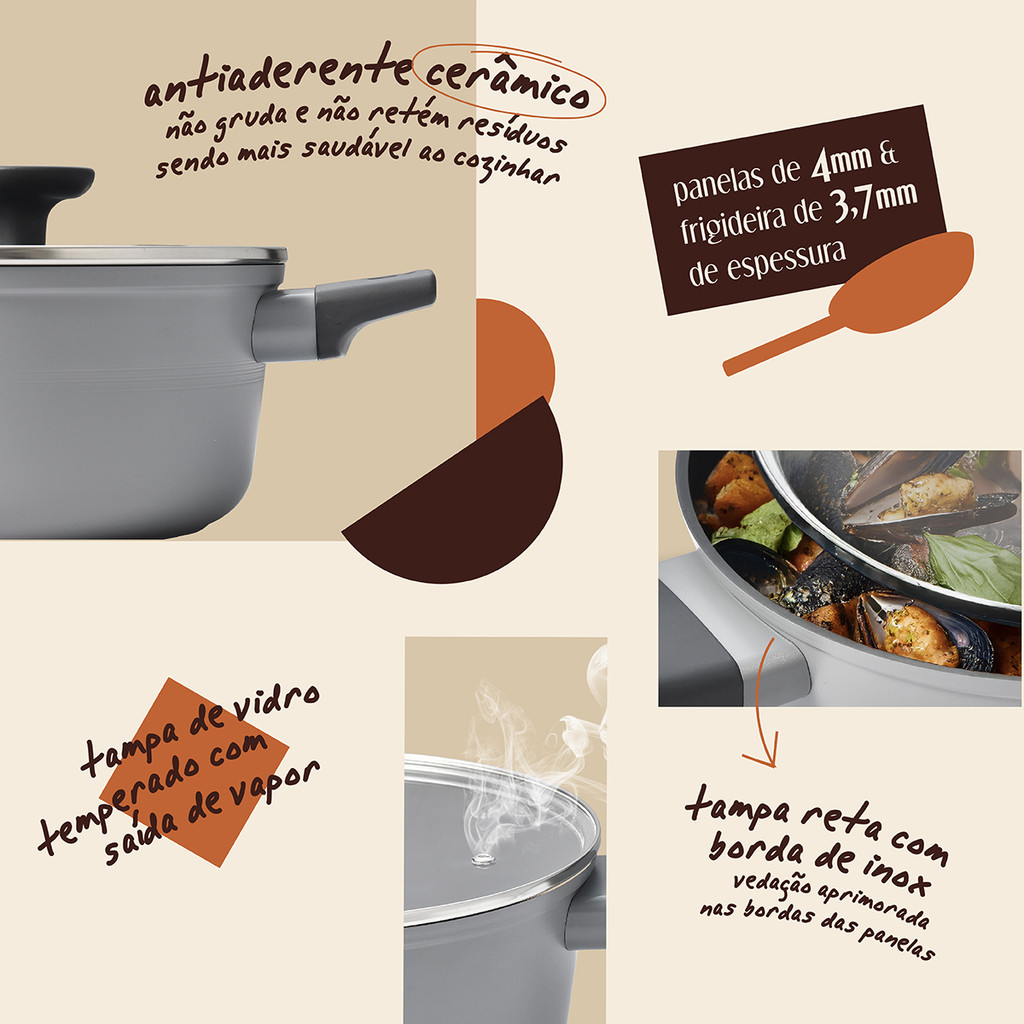 antiaderente cerâmico
não gruda e não retém resíduos sendo mais saudável ao cozinhar

panelas de 4mm & frigideira de 3,7mm de espessura

tampa de vidro temperado com saída de vapor

tampa reta com borda de inox
vedação aprimorada nas bordas das panelas