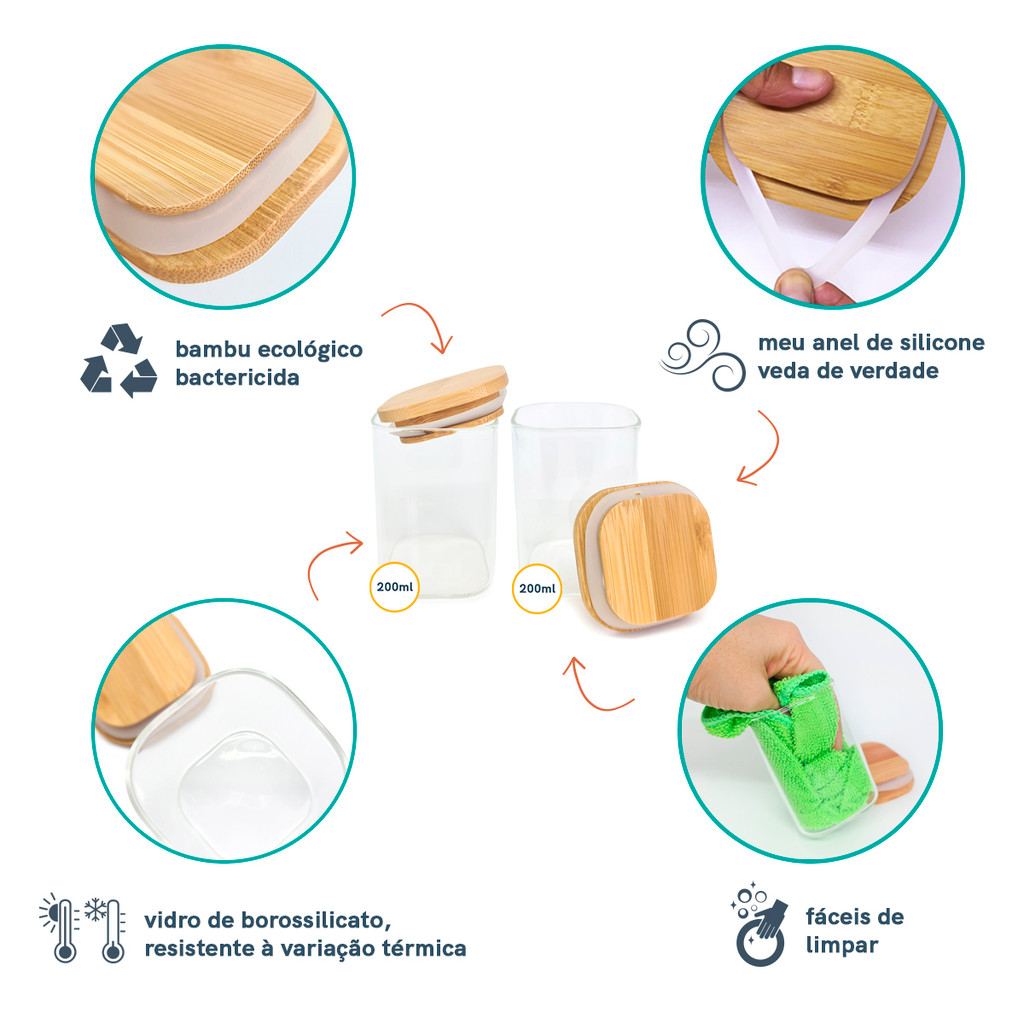 bambu ecológico bactericida

meu anel de silicone veda de verdade

200ml

200ml

vidro de borossilicato, resistente à variação térmica

fáceis de limpar