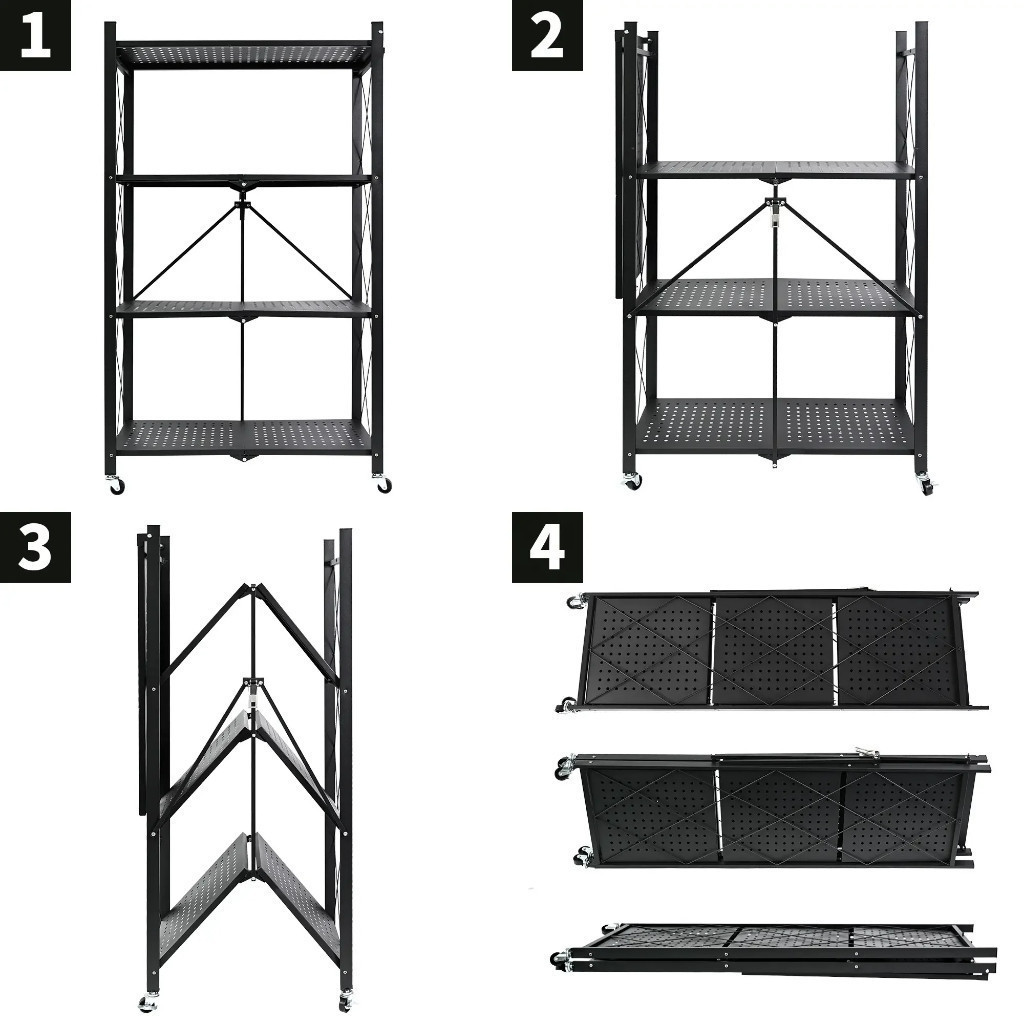 1

2

3

4