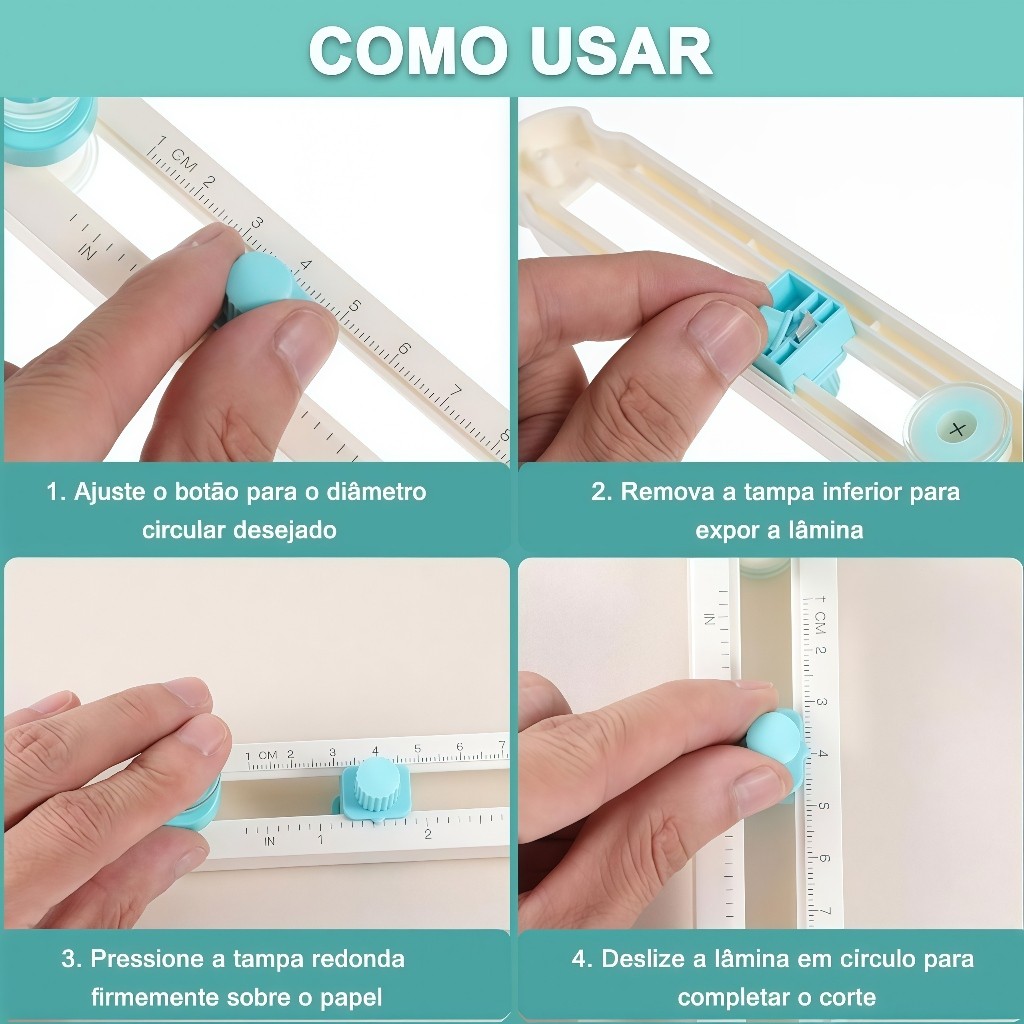 COMO USAR

1 CM 2 3 4 5 6 7 8
IN

1. Ajuste o botão para o diâmetro circular desejado

2. Remova a tampa inferior para expor a lâmina

1 CM 2 3 4 5 6 7
IN 1 2

3. Pressione a tampa redonda firmemente sobre o papel

IN
1 CM 2 3 4 5 6 7

4. Deslize a lâmina em circulo para completar o corte