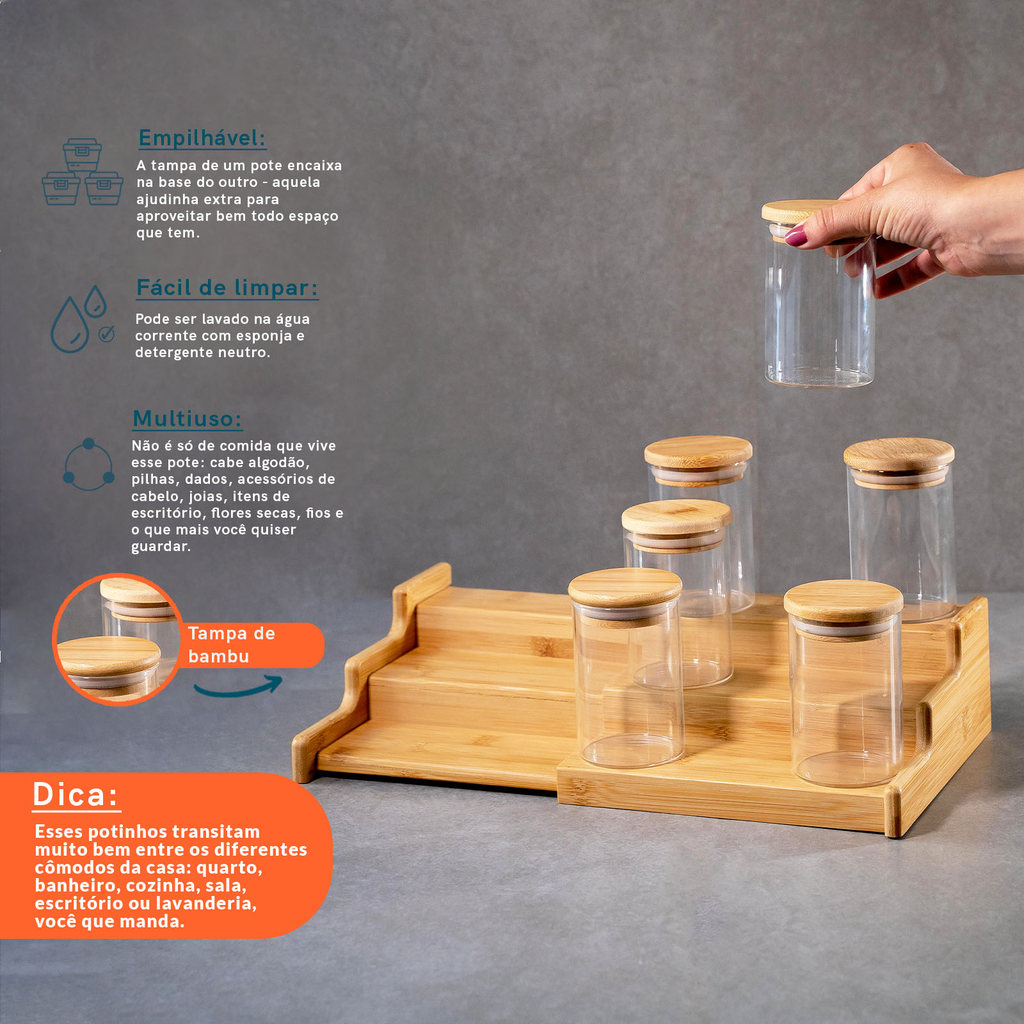 Empilhável:

A tampa de um pote encaixa na base do outro - aquela ajudinha extra para aproveitar bem todo espaço que tem.

Fácil de limpar:

Pode ser lavado na água corrente com esponja e detergente neutro.

Multiuso:

Não é só de comida que vive esse pote: cabe algodão, pilhas, dados, acessórios de cabelo, joias, itens de escritório, flores secas, fios e o que mais você quiser guardar.

Tampa de bambu

Dica:

Esses potinhos transitam muito bem entre os diferentes cômodos da casa: quarto, banheiro, cozinha, sala, escritório ou lavanderia, você que manda.