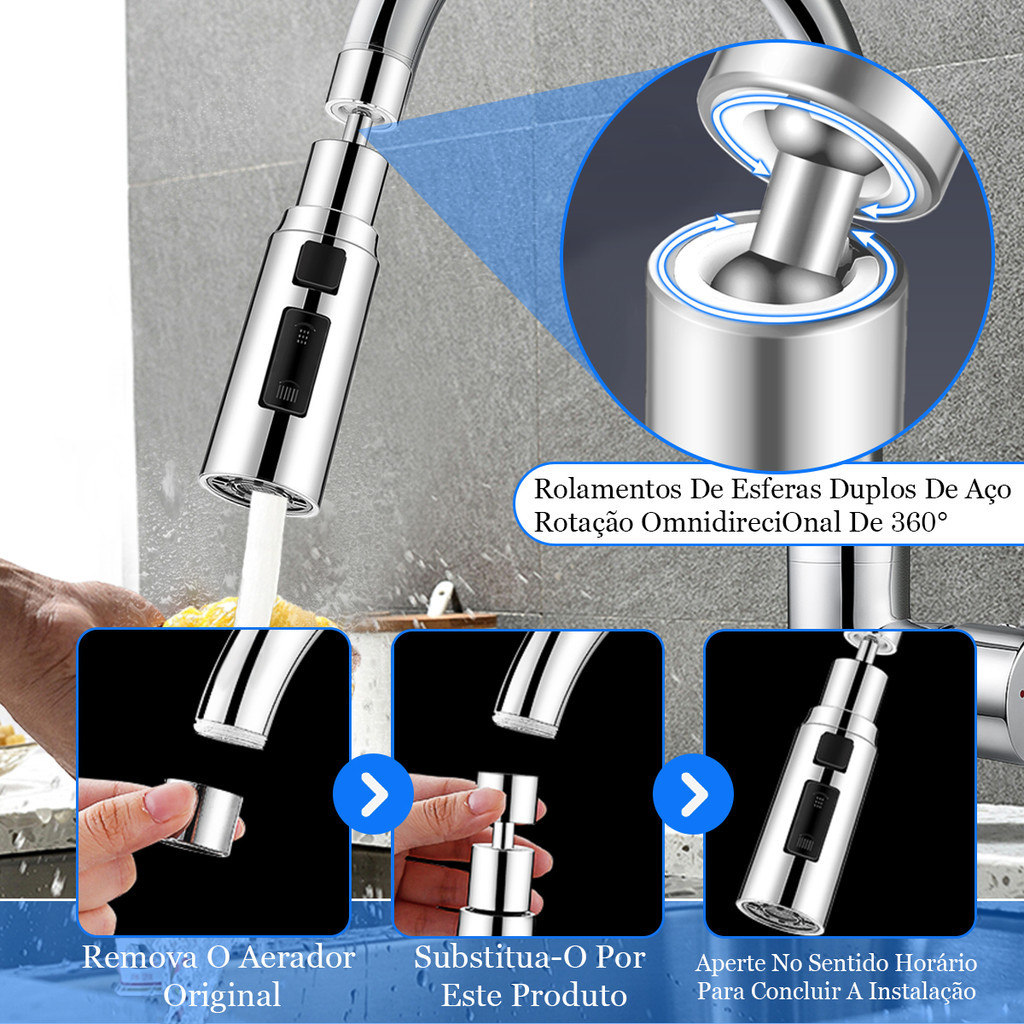 Rolamentos De Esferas Duplos De Aço
Rotação OmnidireciOnal De 360°

Remova O Aerador Original

Substitua-O Por Este Produto

Aperte No Sentido Horário Para Concluir A Instalação