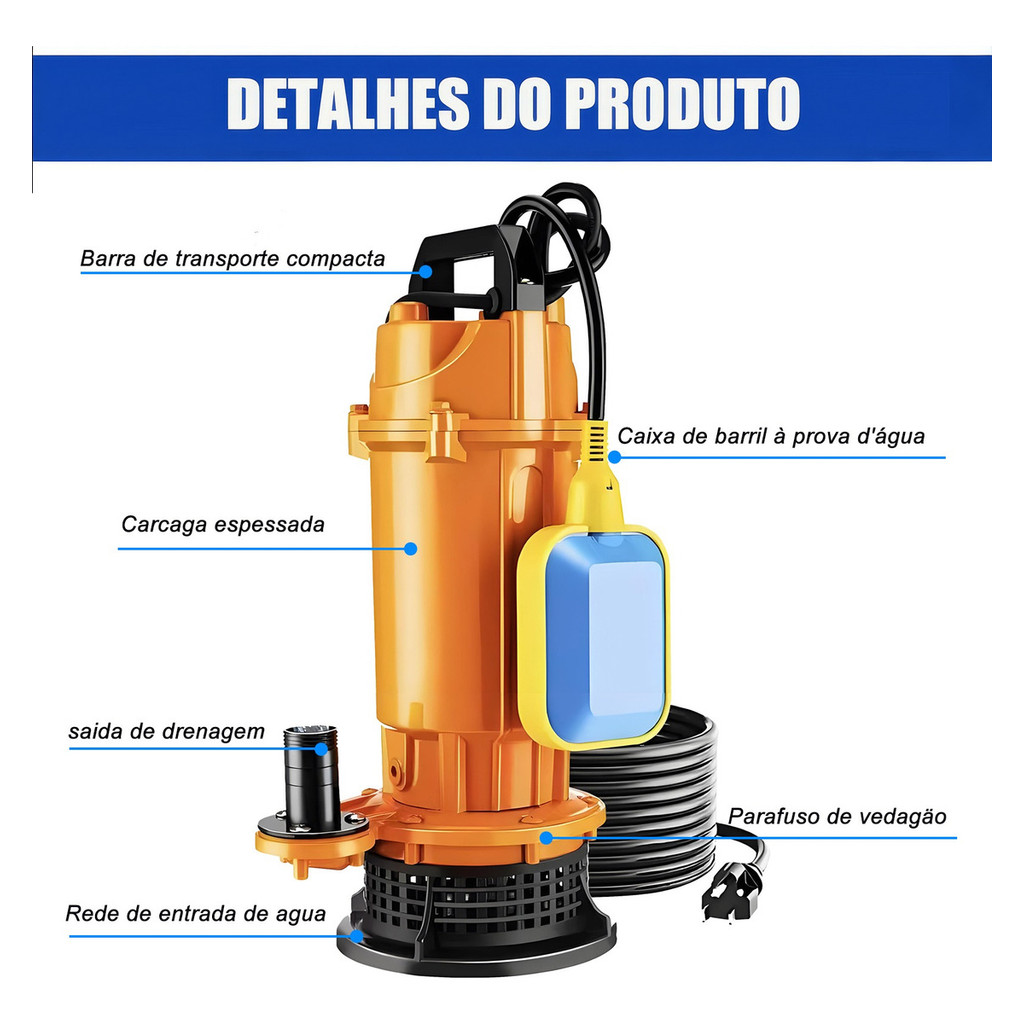 DETALHES DO PRODUTO

Barra de transporte compacta

Caixa de barril à prova d'água

Carcaga espessada

saida de drenagem

Parafuso de vedagão

Rede de entrada de agua