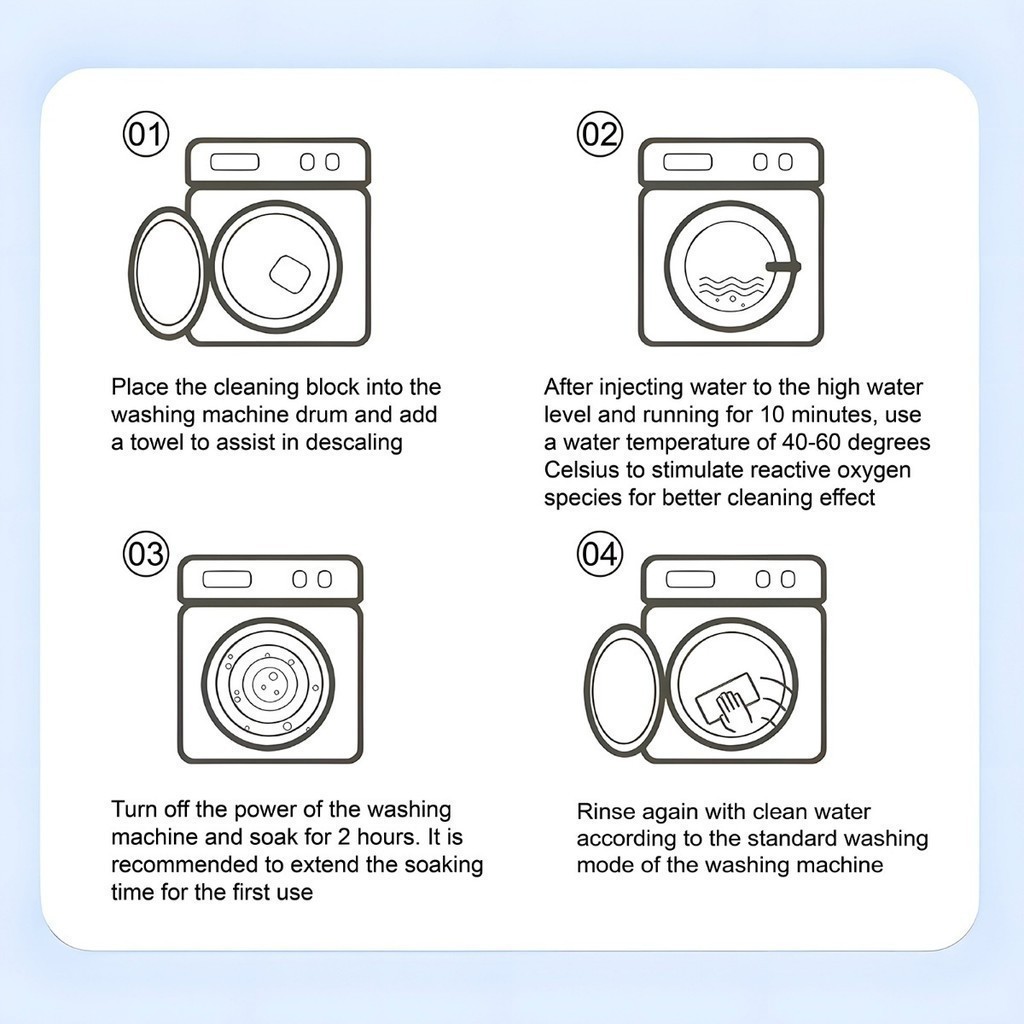 01

Place the cleaning block into the washing machine drum and add a towel to assist in descaling

02

After injecting water to the high water level and running for 10 minutes, use a water temperature of 40-60 degrees Celsius to stimulate reactive oxygen species for better cleaning effect

03

Turn off the power of the washing machine and soak for 2 hours. It is recommended to extend the soaking time for the first use

04

Rinse again with clean water according to the standard washing mode of the washing machine