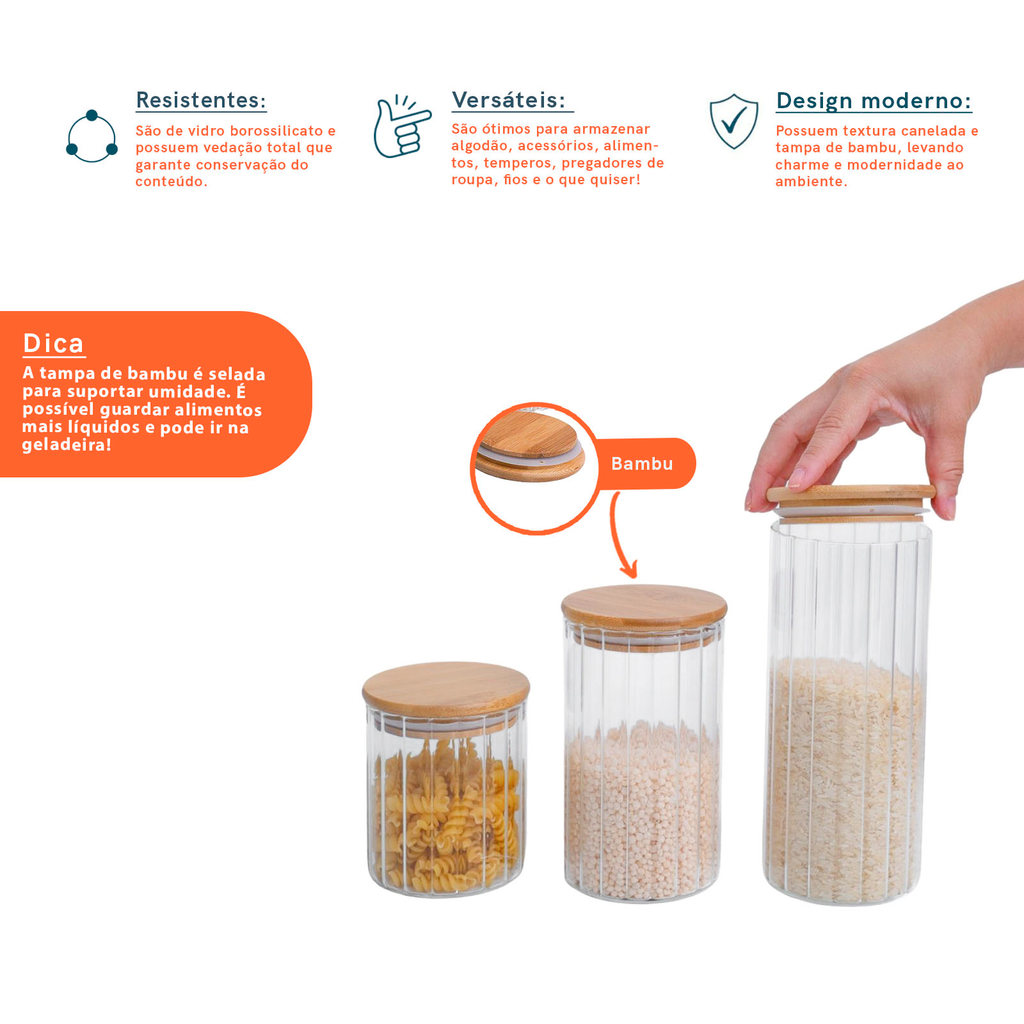 Resistentes:
São de vidro borossilicato e possuem vedação total que garante conservação do conteúdo.

Versáteis:
São ótimos para armazenar algodão, acessórios, alimentos, temperos, pregadores de roupa, fios e o que quiser!

Design moderno:
Possuem textura canelada e tampa de bambu, levando charme e modernidade ao ambiente.

Dica
A tampa de bambu é selada para suportar umidade. É possível guardar alimentos mais líquidos e pode ir na geladeira!

Bambu