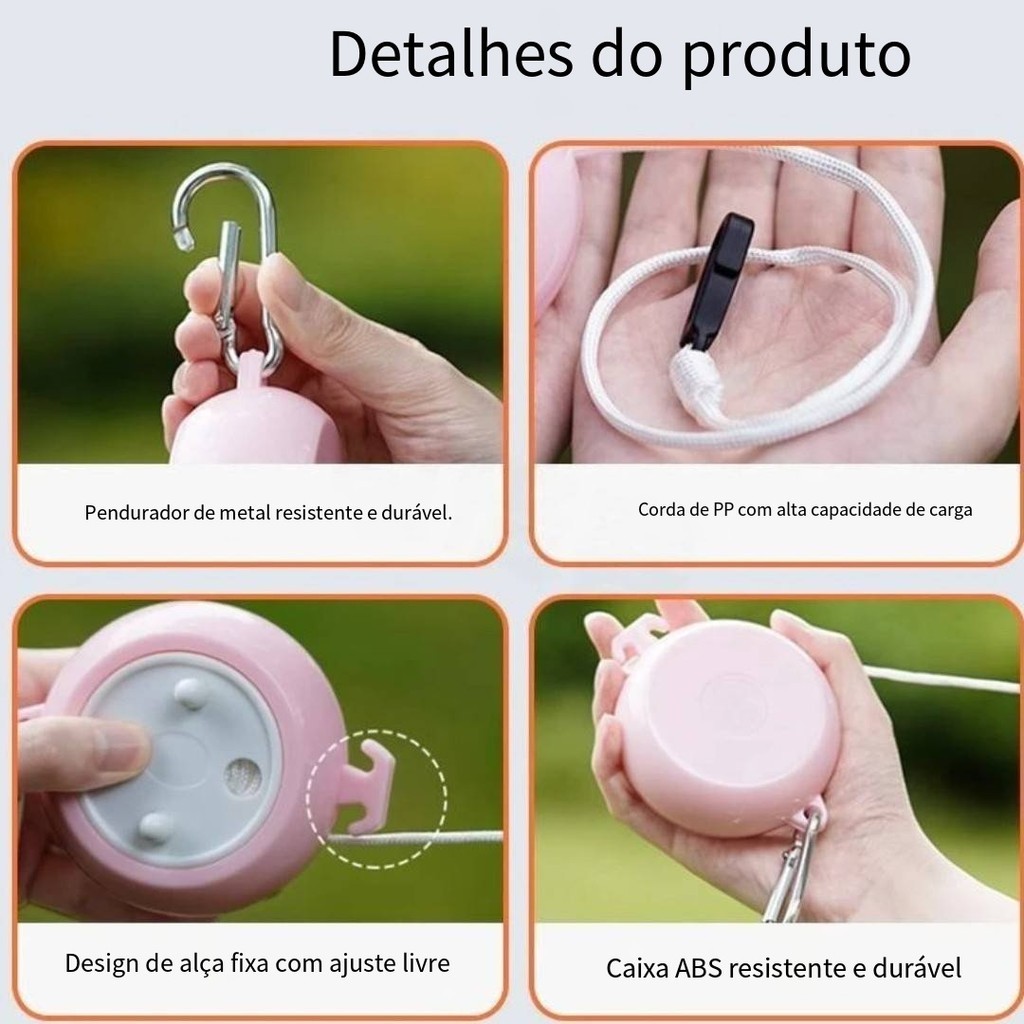 Detalhes do produto

Pendurador de metal resistente e durável.

Corda de PP com alta capacidade de carga

Design de alça fixa com ajuste livre

Caixa ABS resistente e durável