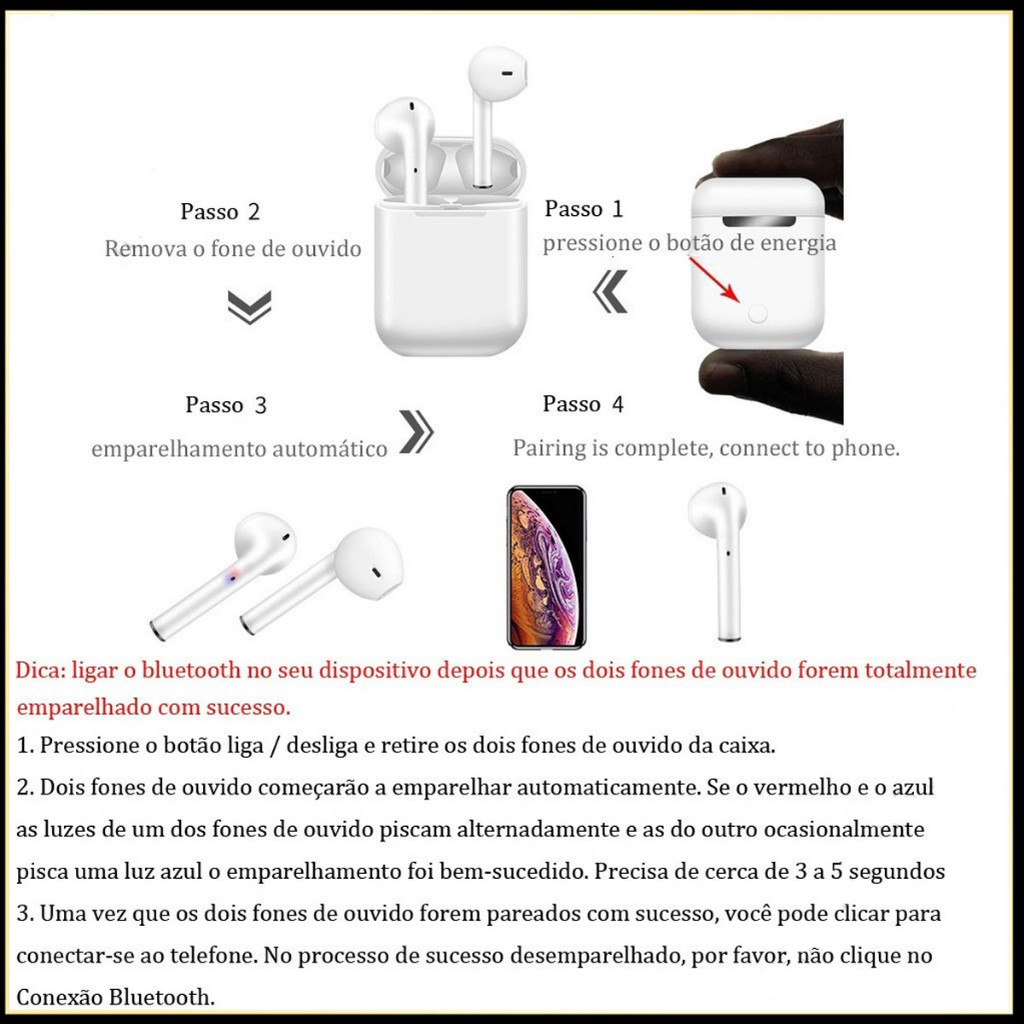 Passo 2
Remova o fone de ouvido

Passo 1
pressione o botão de energia

Passo 3
emparelhamento automático

Passo 4
Pairing is complete, connect to phone.

Dica: ligar o bluetooth no seu dispositivo depois que os dois fones de ouvido forem totalmente emparelhado com sucesso.

1. Pressione o botão liga / desliga e retire os dois fones de ouvido da caixa.

2. Dois fones de ouvido começarão a emparelhar automaticamente. Se o vermelho e o azul as luzes de um dos fones de ouvido piscam alternadamente e as do outro ocasionalmente pisca uma luz azul o emparelhamento foi bem-sucedido. Precisa de cerca de 3 a 5 segundos

3. Uma vez que os dois fones de ouvido forem pareados com sucesso, você pode clicar para conectar-se ao telefone. No processo de sucesso desemparelhado, por favor, não clique no Conexão Bluetooth.