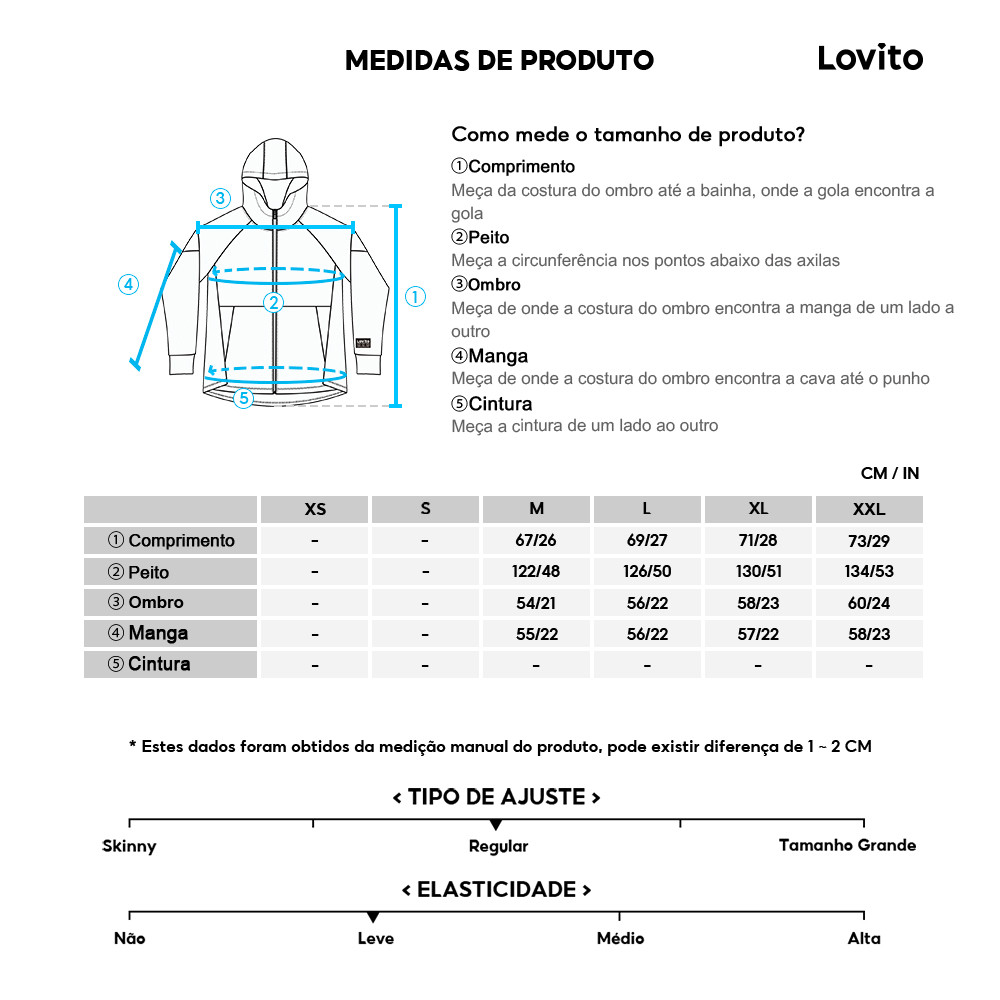 MEDIDAS DE PRODUTO

Lovito

③ ④ ② ① ⑤

Como mede o tamanho de produto?

①Comprimento
Meça da costura do ombro até a bainha, onde a gola encontra a gola
②Peito
Meça a circunferência nos pontos abaixo das axilas
③Ombro
Meça de onde a costura do ombro encontra a manga de um lado a outro
④Manga
Meça de onde a costura do ombro encontra a cava até o punho
⑤Cintura
Meça a cintura de um lado ao outro

CM / IN

| | XS | S | M | L | XL | XXL |
|---|---|---|---|---|---|---|
| ① Comprimento | - | - | 67/26 | 69/27 | 71/28 | 73/29 |
| ② Peito | - | - | 122/48 | 126/50 | 130/51 | 134/53 |
| ③ Ombro | - | - | 54/21 | 56/22 | 58/23 | 60/24 |
| ④ Manga | - | - | 55/22 | 56/22 | 57/22 | 58/23 |
| ⑤ Cintura | - | - | - | - | - | - |

* Estes dados foram obtidos da medição manual do produto, pode existir diferença de 1 ~ 2 CM

< TIPO DE AJUSTE >

Skinny Regular Tamanho Grande

< ELASTICIDADE >

Não Leve Médio Alta