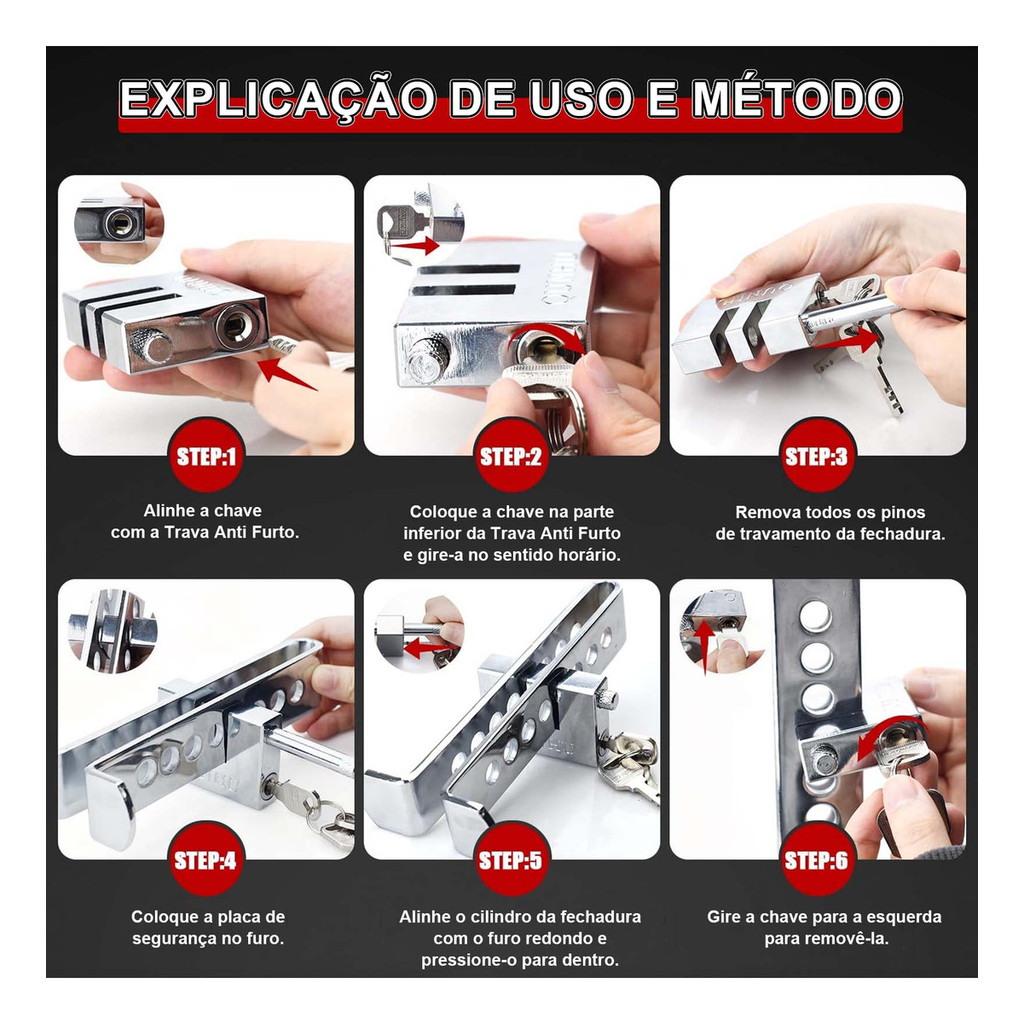 EXPLICAÇÃO DE USO E MÉTODO

STEP:1
Alinhe a chave com a Trava Anti Furto.

STEP:2
Coloque a chave na parte inferior da Trava Anti Furto e gire-a no sentido horário.

STEP:3
Remova todos os pinos de travamento da fechadura.

STEP:4
Coloque a placa de segurança no furo.

STEP:5
Alinhe o cilindro da fechadura com o furo redondo e pressione-o para dentro.

STEP:6
Gire a chave para a esquerda para removê-la.