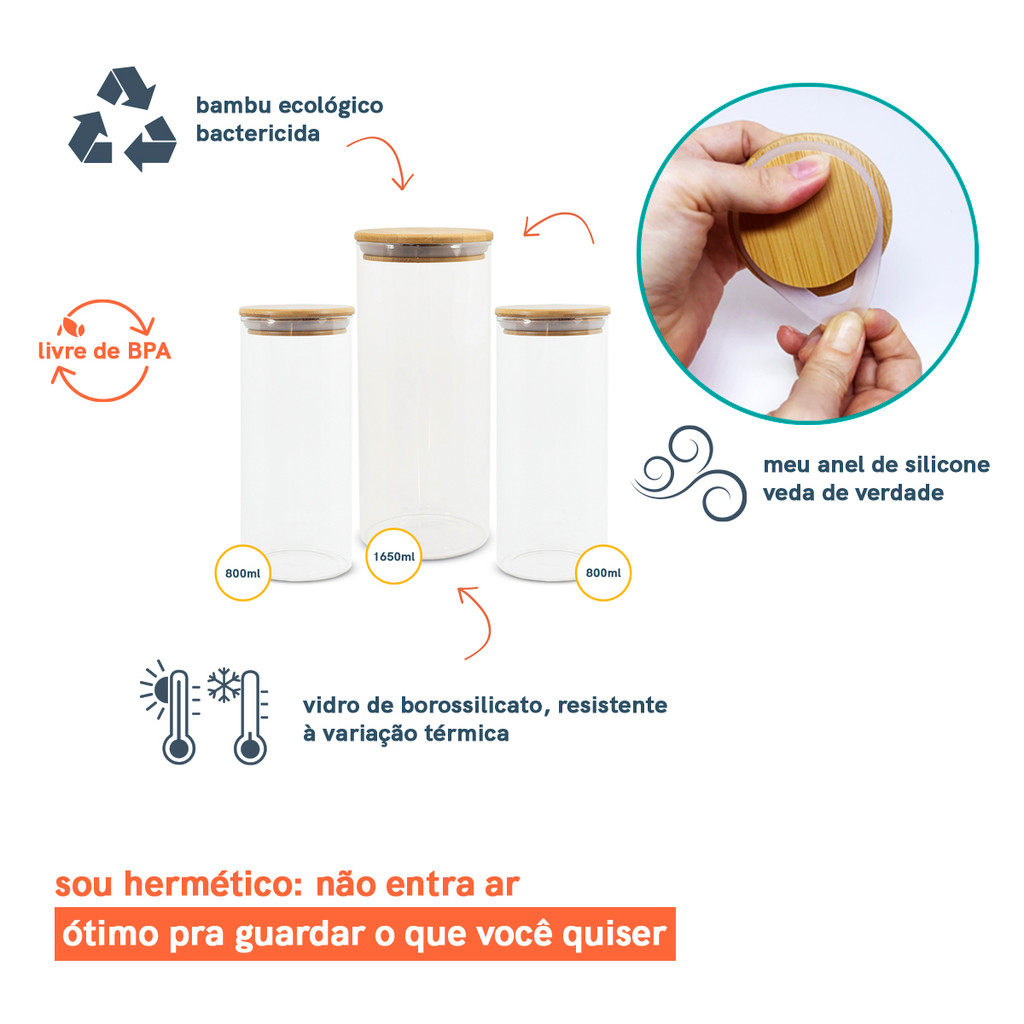 bambu ecológico
bactericida

livre de BPA

meu anel de silicone
veda de verdade

800ml

1650ml

800ml

vidro de borossilicato, resistente
à variação térmica

sou hermético: não entra ar

ótimo pra guardar o que você quiser