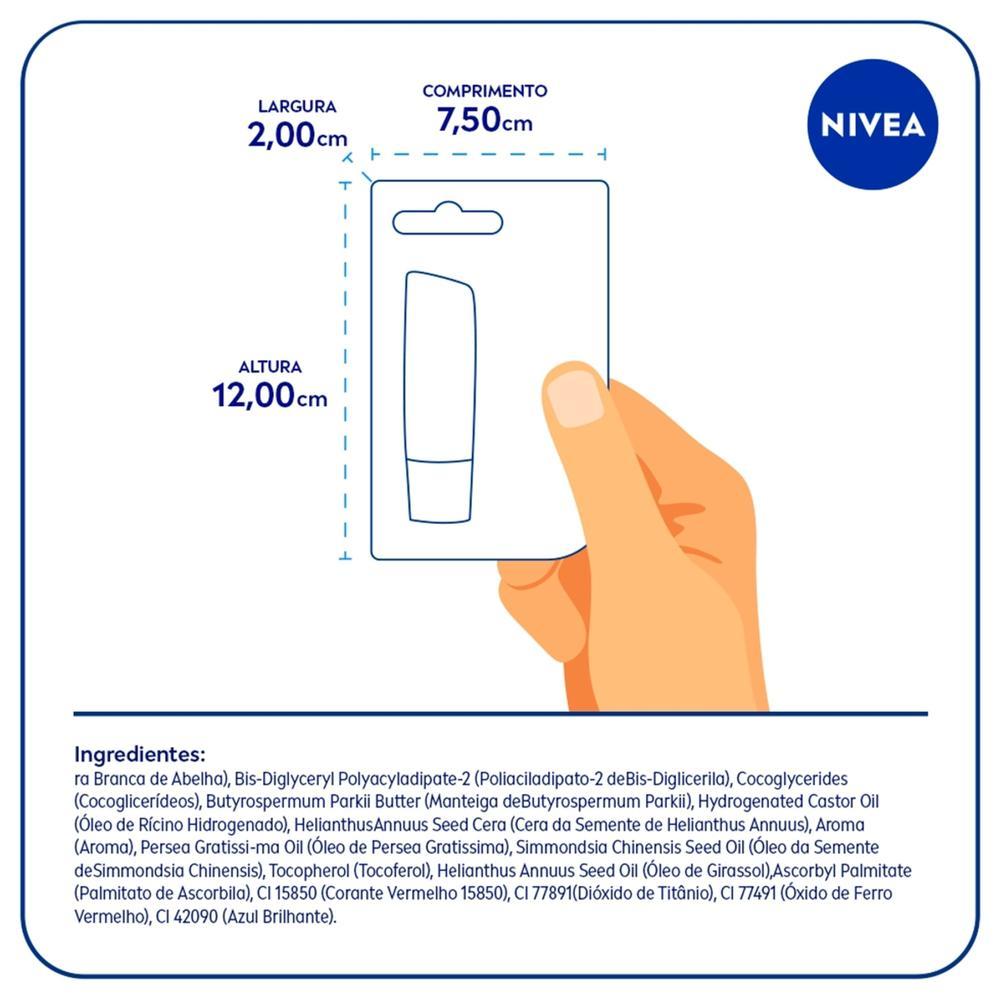 LARGURA
2,00cm

COMPRIMENTO
7,50cm

NIVEA

ALTURA
12,00cm

Ingredientes:
ra Branca de Abelha), Bis-Diglyceryl Polyacyladipate-2 (Poliaciladipato-2 deBis-Diglicerila), Cocoglycerides (Cocoglicerídeos), Butyrospermum Parkii Butter (Manteiga deButyrospermum Parkii), Hydrogenated Castor Oil (Óleo de Rícino Hidrogenado), HelianthusAnnuus Seed Cera (Cera da Semente de Helianthus Annuus), Aroma (Aroma), Persea Gratissi-ma Oil (Óleo de Persea Gratissima), Simmondsia Chinensis Seed Oil (Óleo da Semente deSimmondsia Chinensis), Tocopherol (Tocoferol), Helianthus Annuus Seed Oil (Óleo de Girassol),Ascorbyl Palmitate (Palmitato de Ascorbila), CI 15850 (Corante Vermelho 15850), CI 77891(Dióxido de Titânio), CI 77491 (Óxido de Ferro Vermelho), CI 42090 (Azul Brilhante).