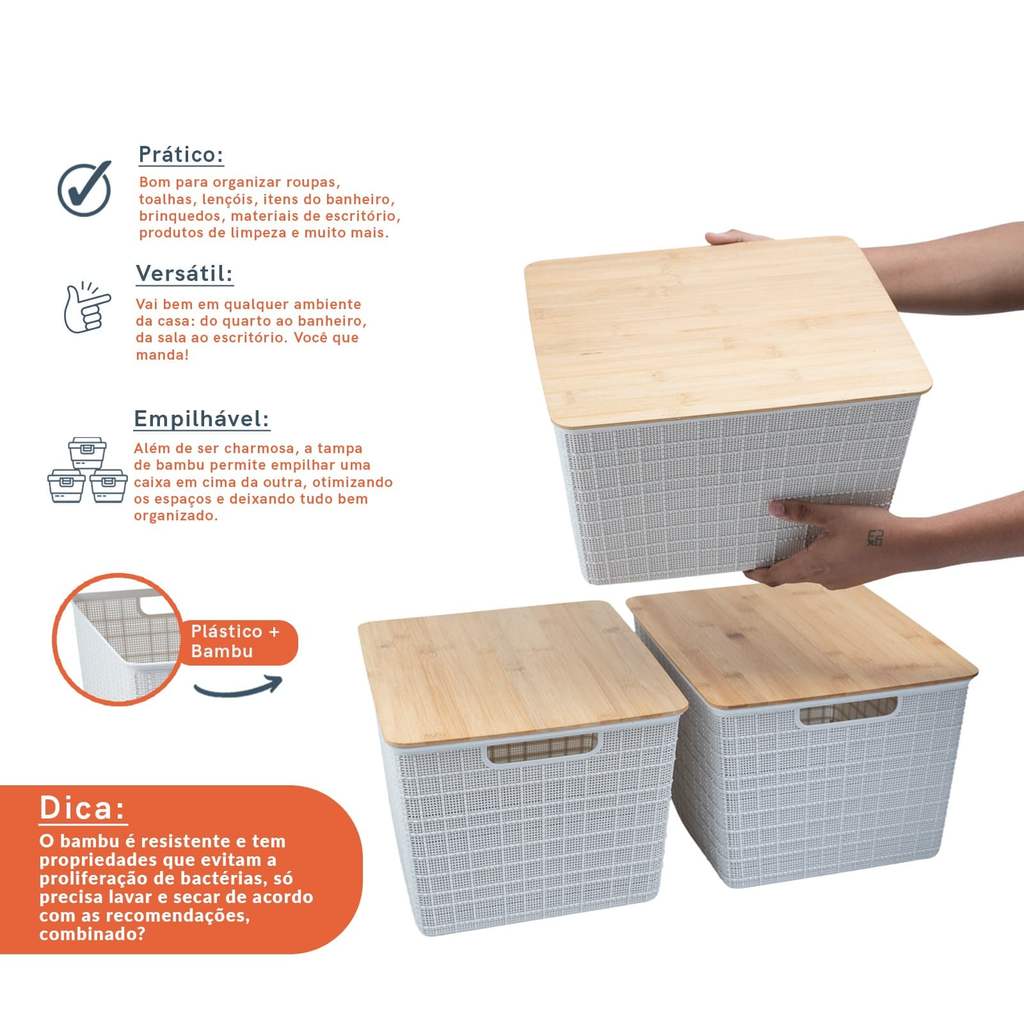 Prático:
Bom para organizar roupas, toalhas, lençóis, itens do banheiro, brinquedos, materiais de escritório, produtos de limpeza e muito mais.

Versátil:
Vai bem em qualquer ambiente da casa: do quarto ao banheiro, da sala ao escritório. Você que manda!

Empilhável:
Além de ser charmosa, a tampa de bambu permite empilhar uma caixa em cima da outra, otimizando os espaços e deixando tudo bem organizado.

Plástico + Bambu

Dica:
O bambu é resistente e tem propriedades que evitam a proliferação de bactérias, só precisa lavar e secar de acordo com as recomendações, combinado?