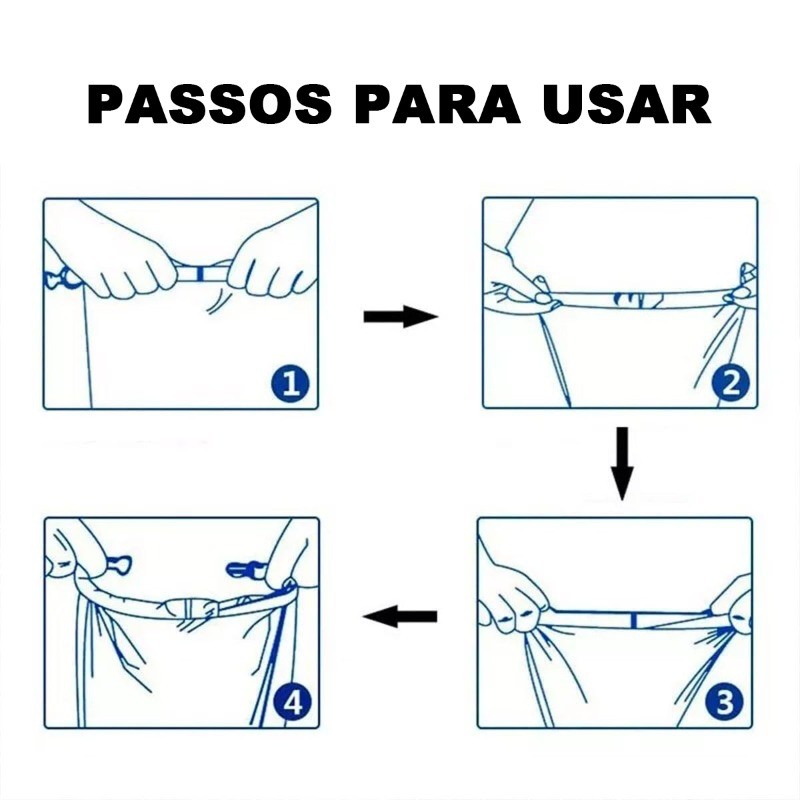 PASSOS PARA USAR

1

2

3

4