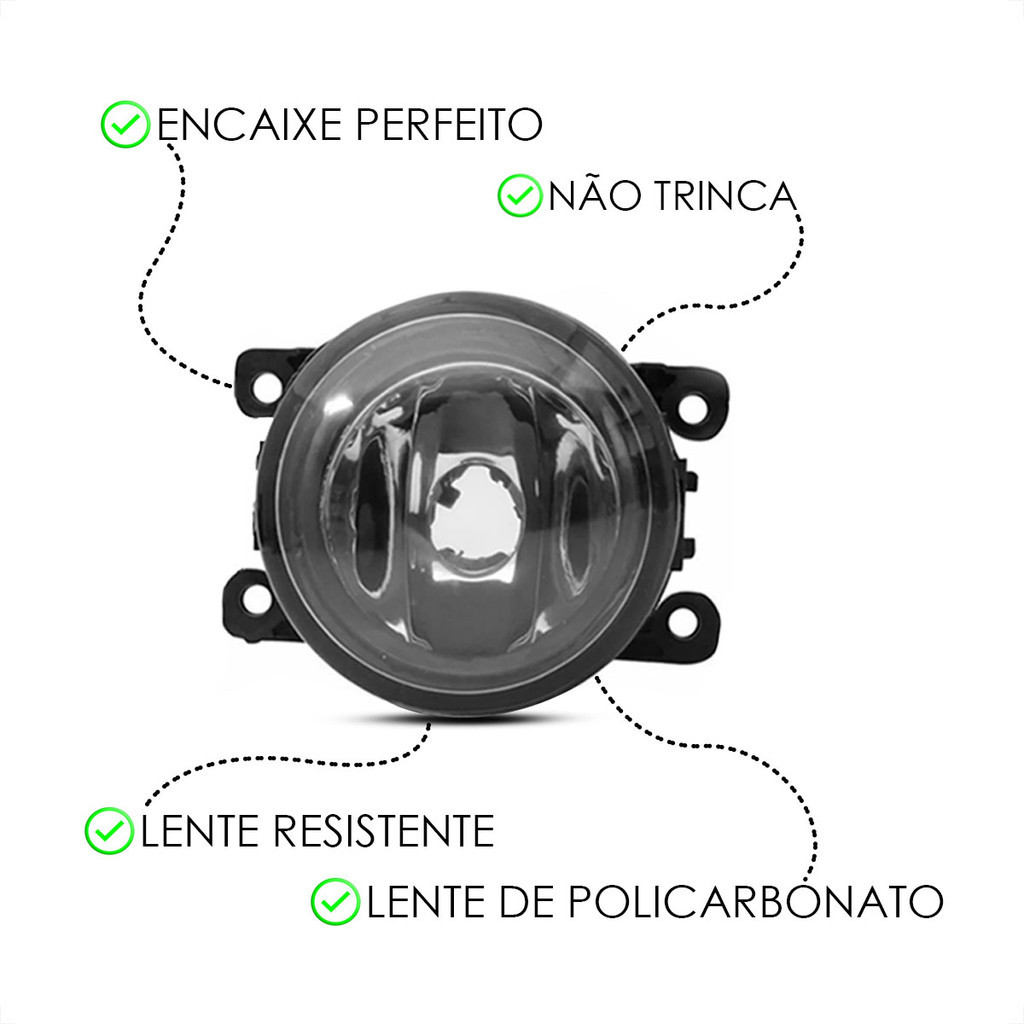 ENCAIXE PERFEITO

NÃO TRINCA

LENTE RESISTENTE

LENTE DE POLICARBONATO