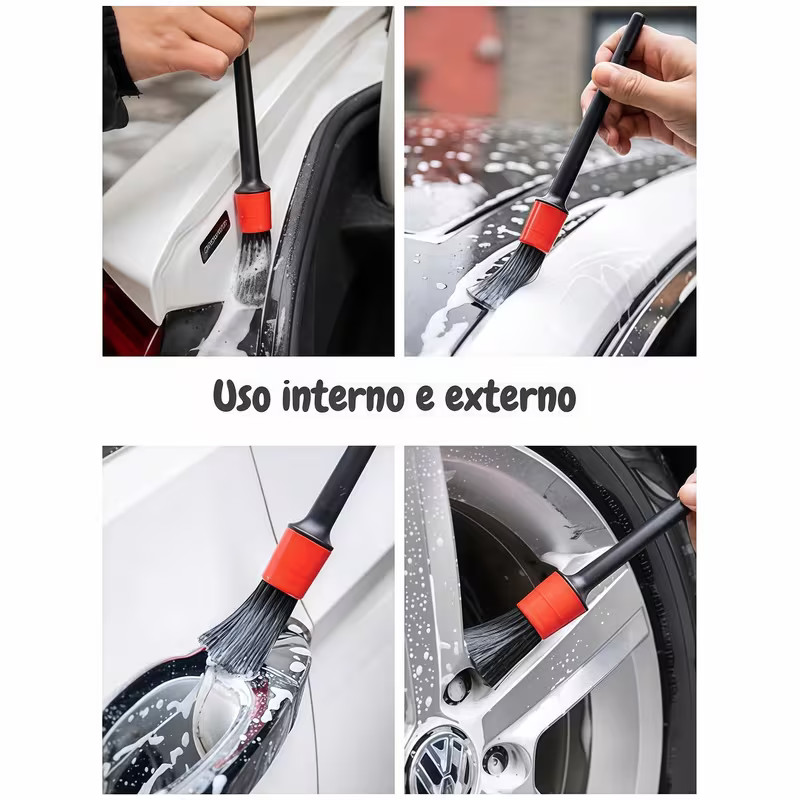 Uso interno e externo