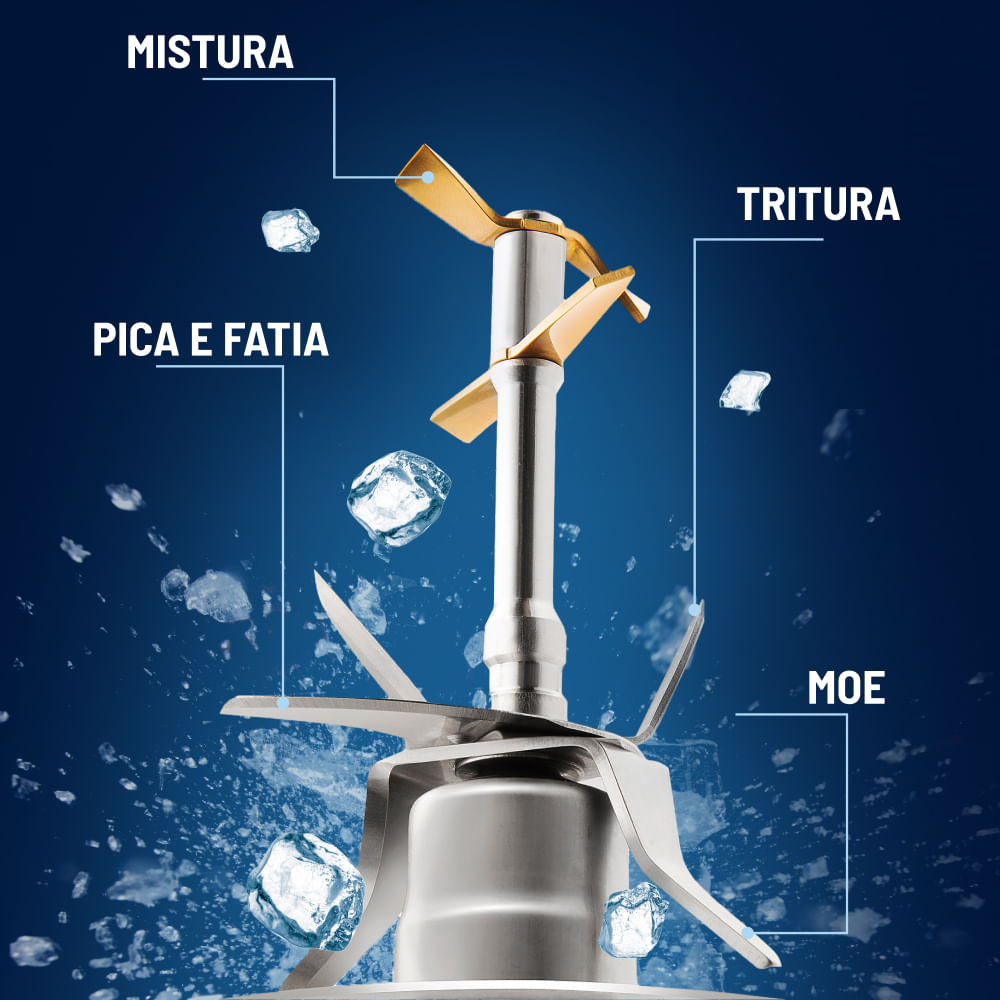 MISTURA

TRITURA

PICA E FATIA

MOE