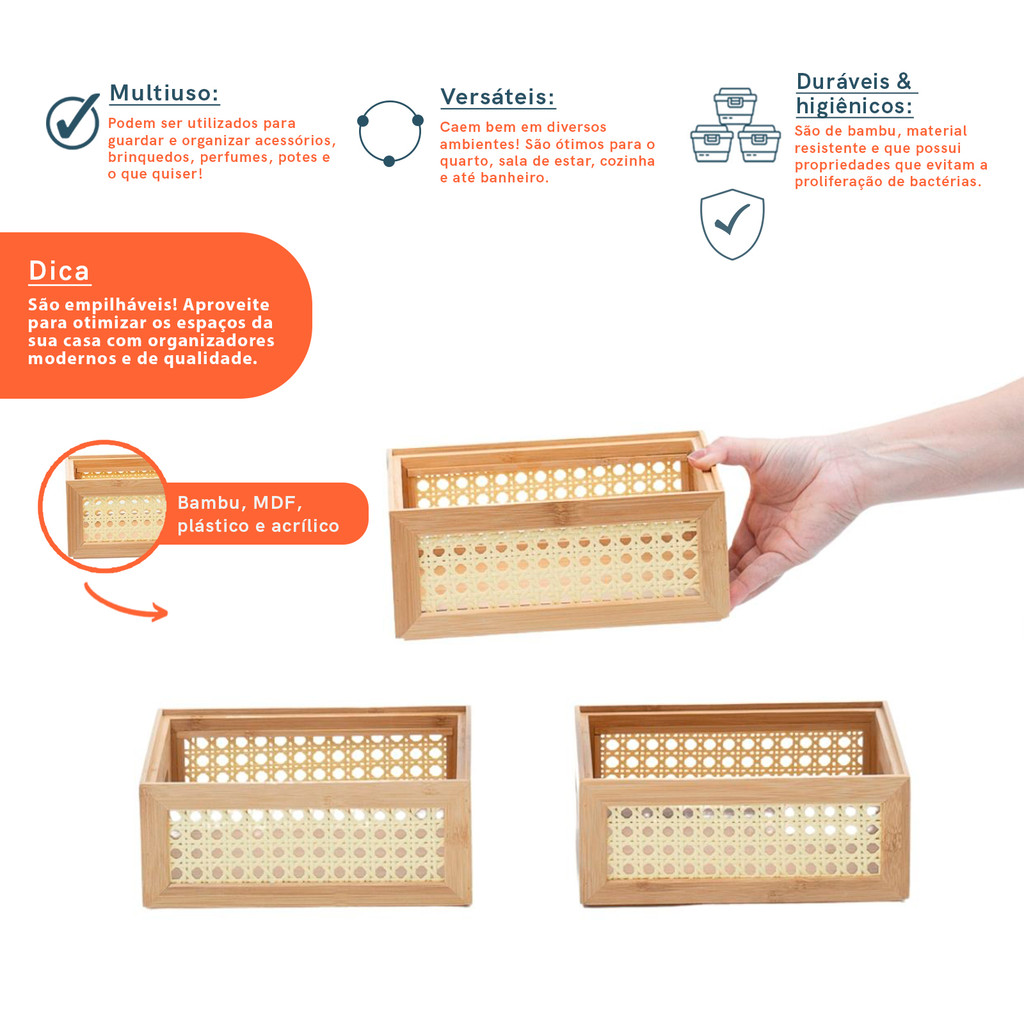 Multiuso:
Podem ser utilizados para guardar e organizar acessórios, brinquedos, perfumes, potes e o que quiser!

Versáteis:
Caem bem em diversos ambientes! São ótimos para o quarto, sala de estar, cozinha e até banheiro.

Duráveis & higiênicos:
São de bambu, material resistente e que possui propriedades que evitam a proliferação de bactérias.

Dica
São empilháveis! Aproveite para otimizar os espaços da sua casa com organizadores modernos e de qualidade.

Bambu, MDF, plástico e acrílico