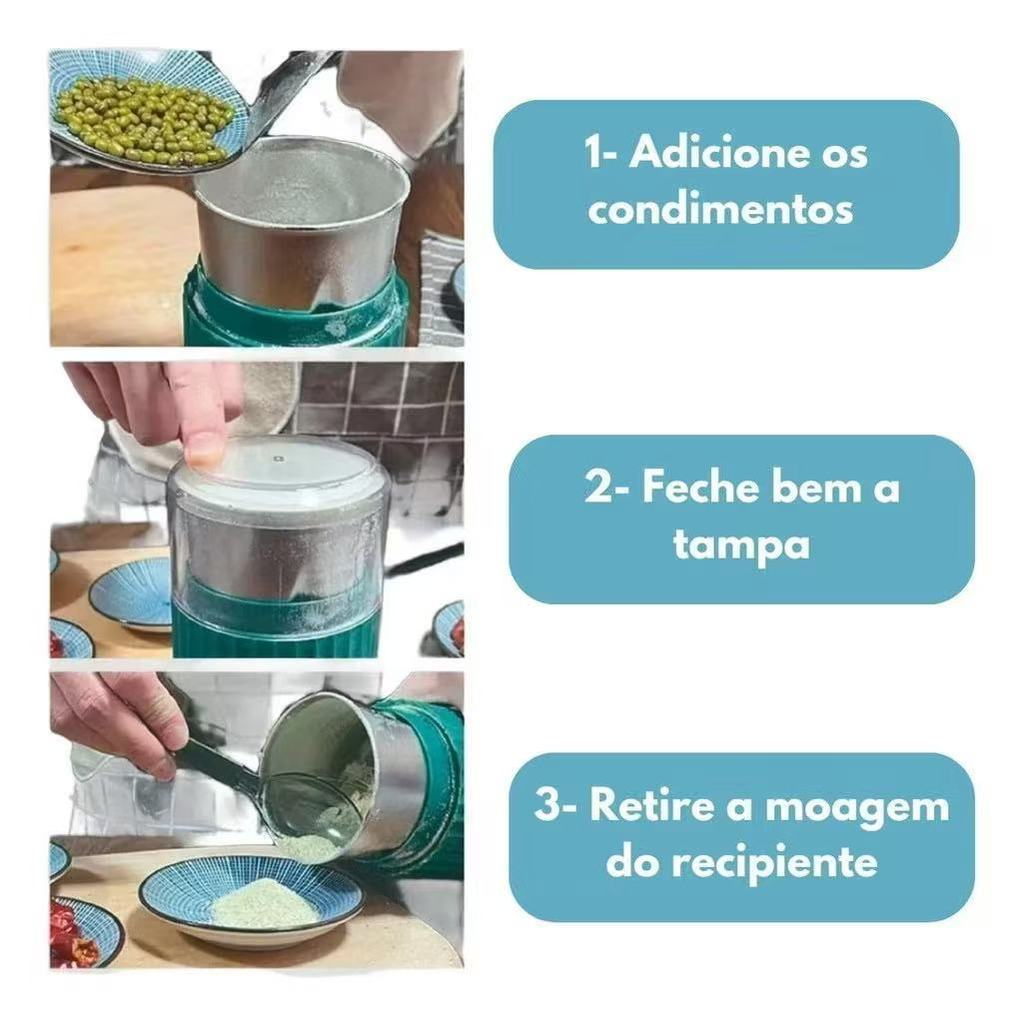 1- Adicione os condimentos

2- Feche bem a tampa

3- Retire a moagem do recipiente