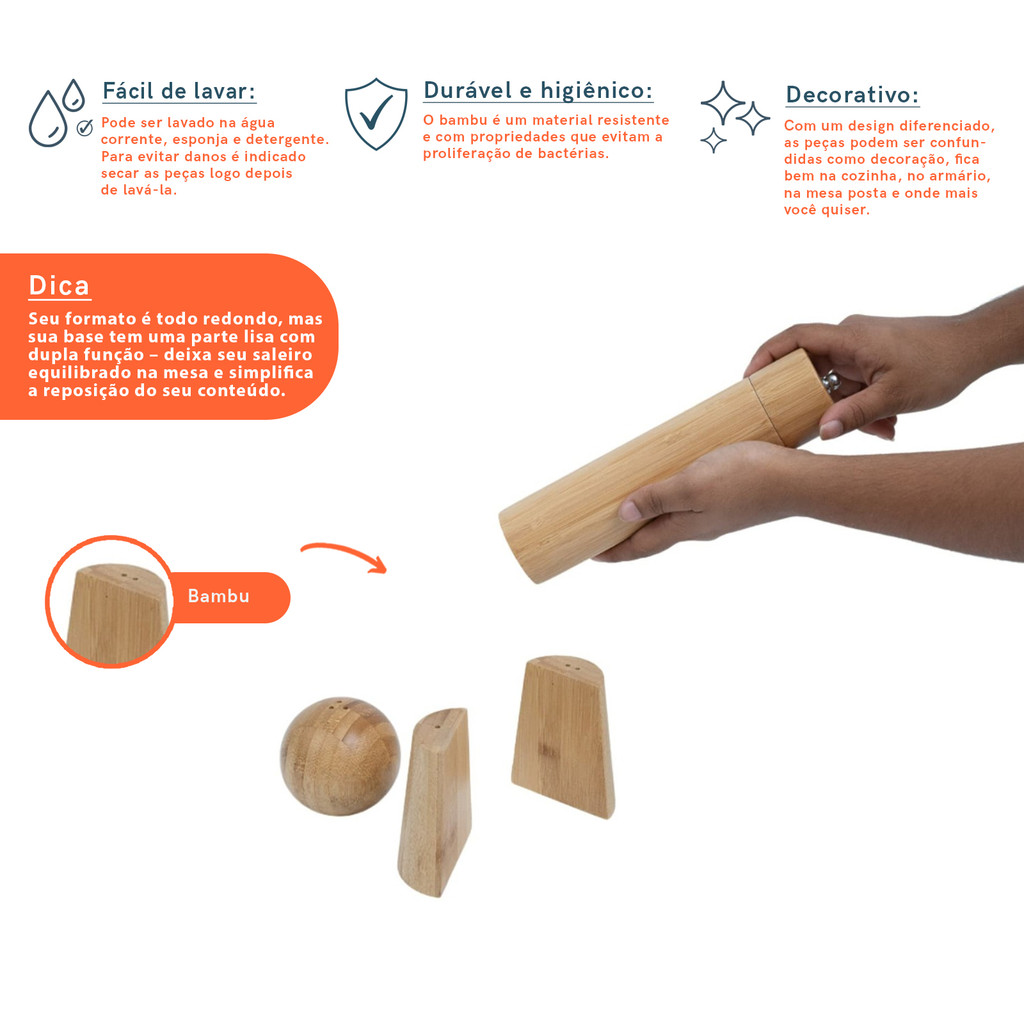 Fácil de lavar:

Pode ser lavado na água corrente, esponja e detergente. Para evitar danos é indicado secar as peças logo depois de lavá-la.

Durável e higiênico:

O bambu é um material resistente e com propriedades que evitam a proliferação de bactérias.

Decorativo:

Com um design diferenciado, as peças podem ser confundidas como decoração, fica bem na cozinha, no armário, na mesa posta e onde mais você quiser.

Dica

Seu formato é todo redondo, mas sua base tem uma parte lisa com dupla função – deixa seu saleiro equilibrado na mesa e simplifica a reposição do seu conteúdo.

Bambu