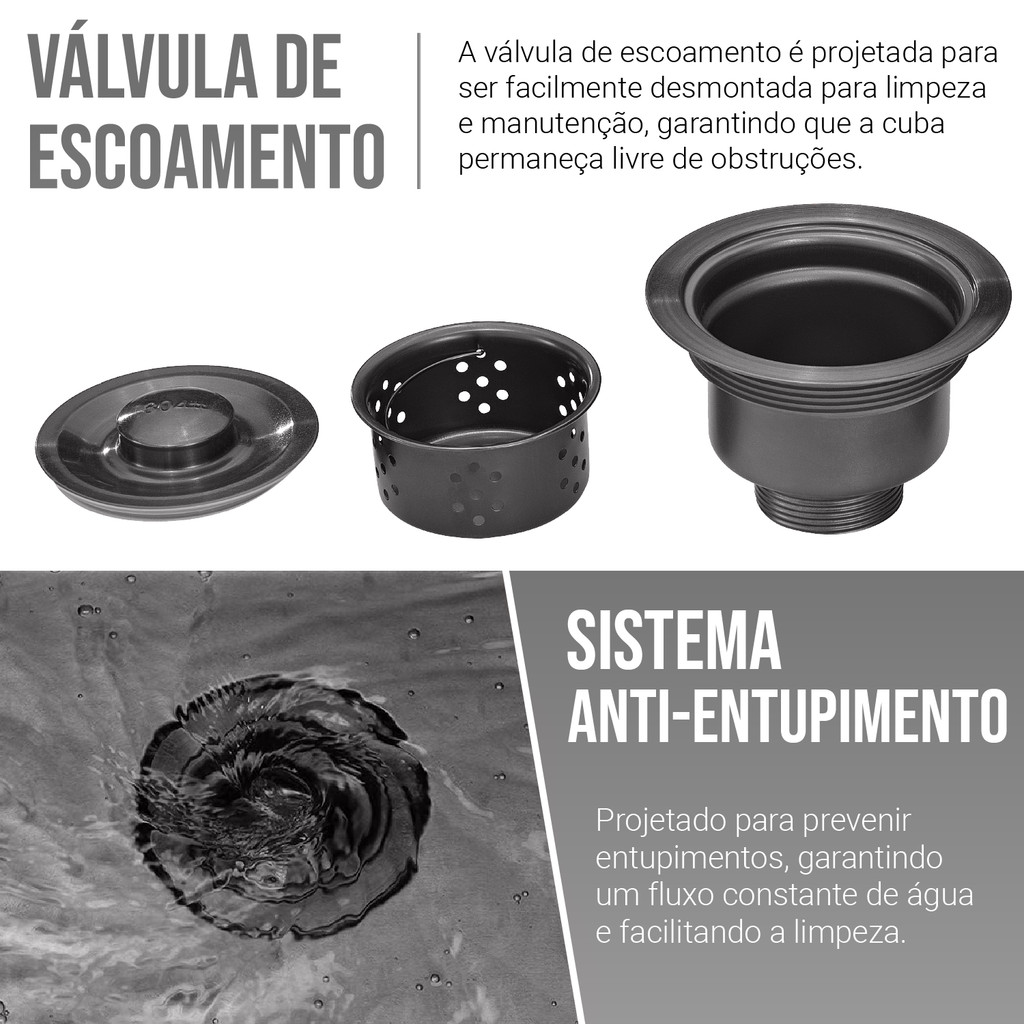 VÁLVULA DE ESCOAMENTO

A válvula de escoamento é projetada para ser facilmente desmontada para limpeza e manutenção, garantindo que a cuba permaneça livre de obstruções.

SISTEMA ANTI-ENTUPIMENTO

Projetado para prevenir entupimentos, garantindo um fluxo constante de água e facilitando a limpeza.