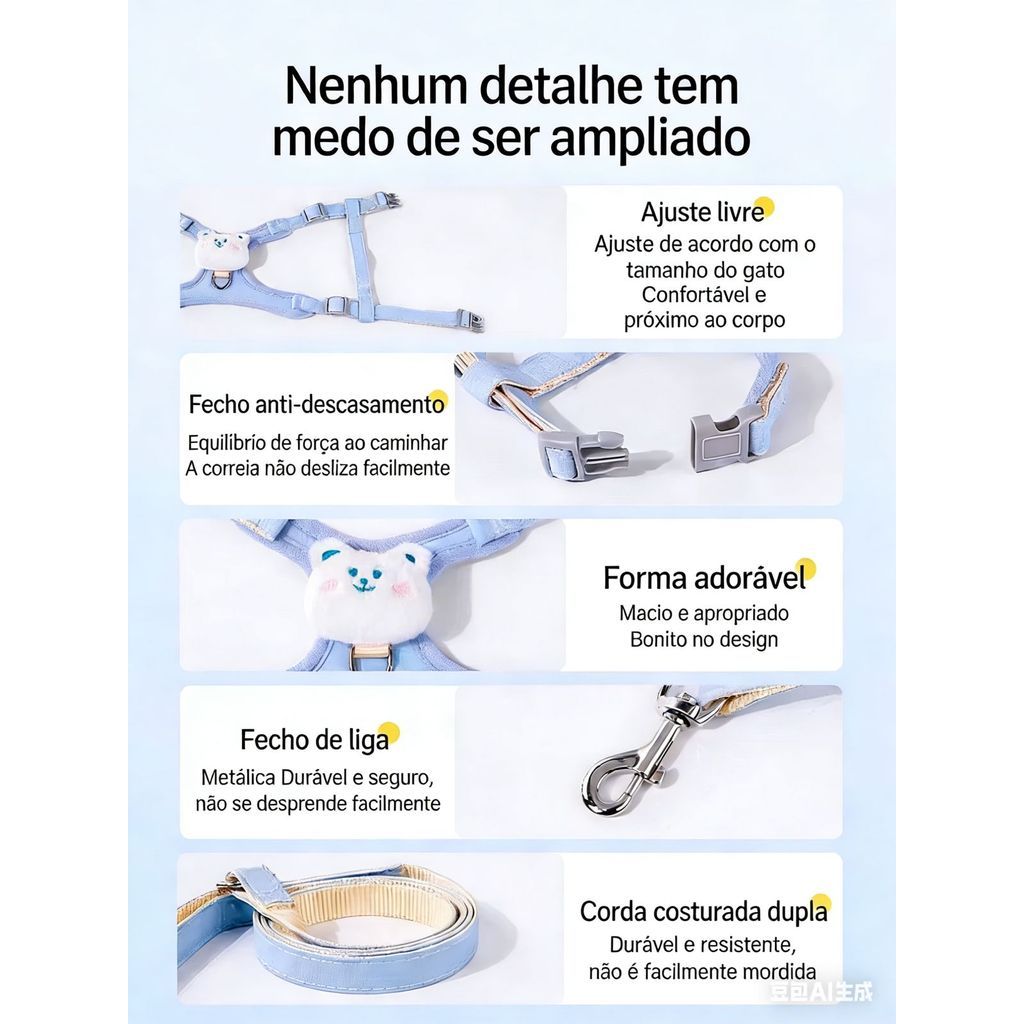 Nenhum detalhe tem medo de ser ampliado

Ajuste livre
Ajuste de acordo com o tamanho do gato
Confortável e próximo ao corpo

Fecho anti-descasamento
Equilíbrio de força ao caminhar
A correia não desliza facilmente

Forma adorável
Macio e apropriado
Bonito no design

Fecho de liga
Metálica Durável e seguro, não se desprende facilmente

Corda costurada dupla
Durável e resistente, não é facilmente mordida

豆包AI生成