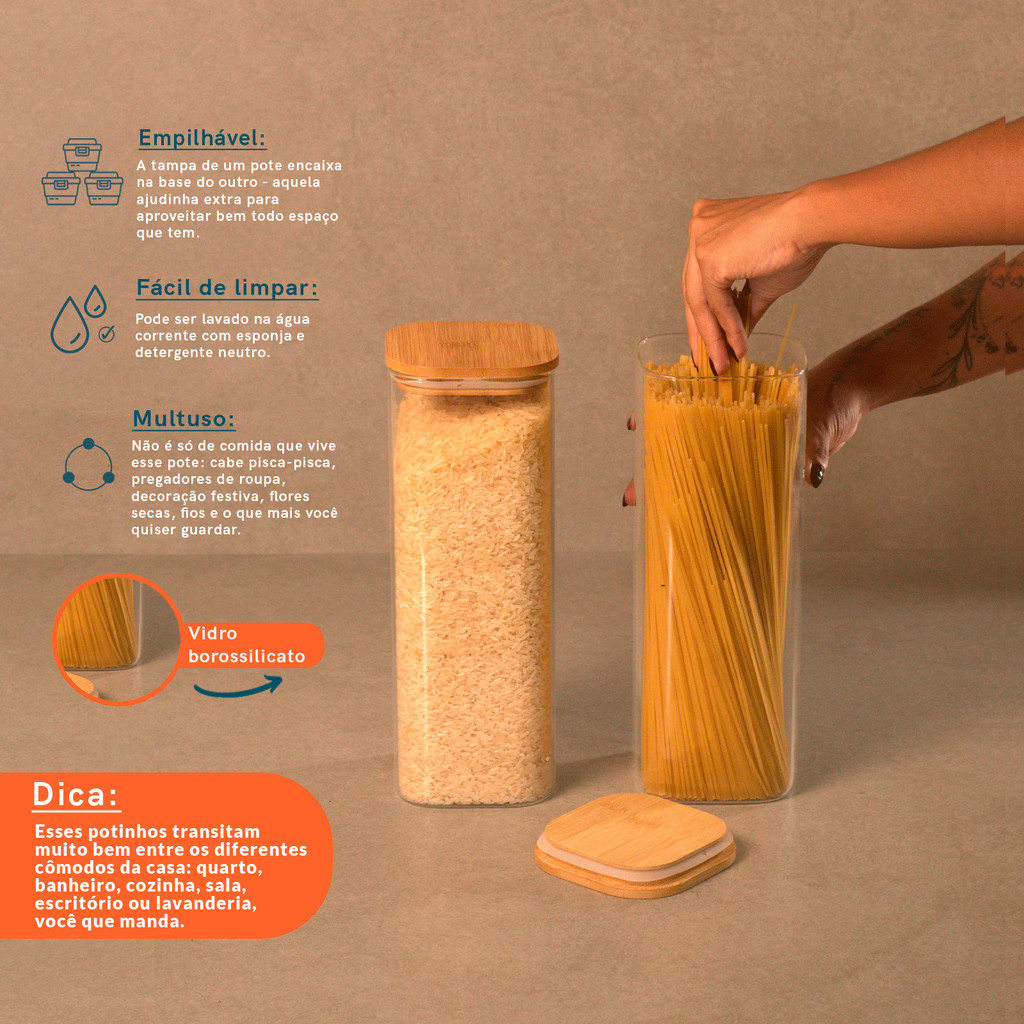 Empilhável:

A tampa de um pote encaixa na base do outro - aquela ajudinha extra para aproveitar bem todo espaço que tem.

Fácil de limpar:

Pode ser lavado na água corrente com esponja e detergente neutro.

Multuso:

Não é só de comida que vive esse pote: cabe pisca-pisca, pregadores de roupa, decoração festiva, flores secas, fios e o que mais você quiser guardar.

Vidro borossilicato

Dica:

Esses potinhos transitam muito bem entre os diferentes cômodos da casa: quarto, banheiro, cozinha, sala, escritório ou lavanderia, você que manda.