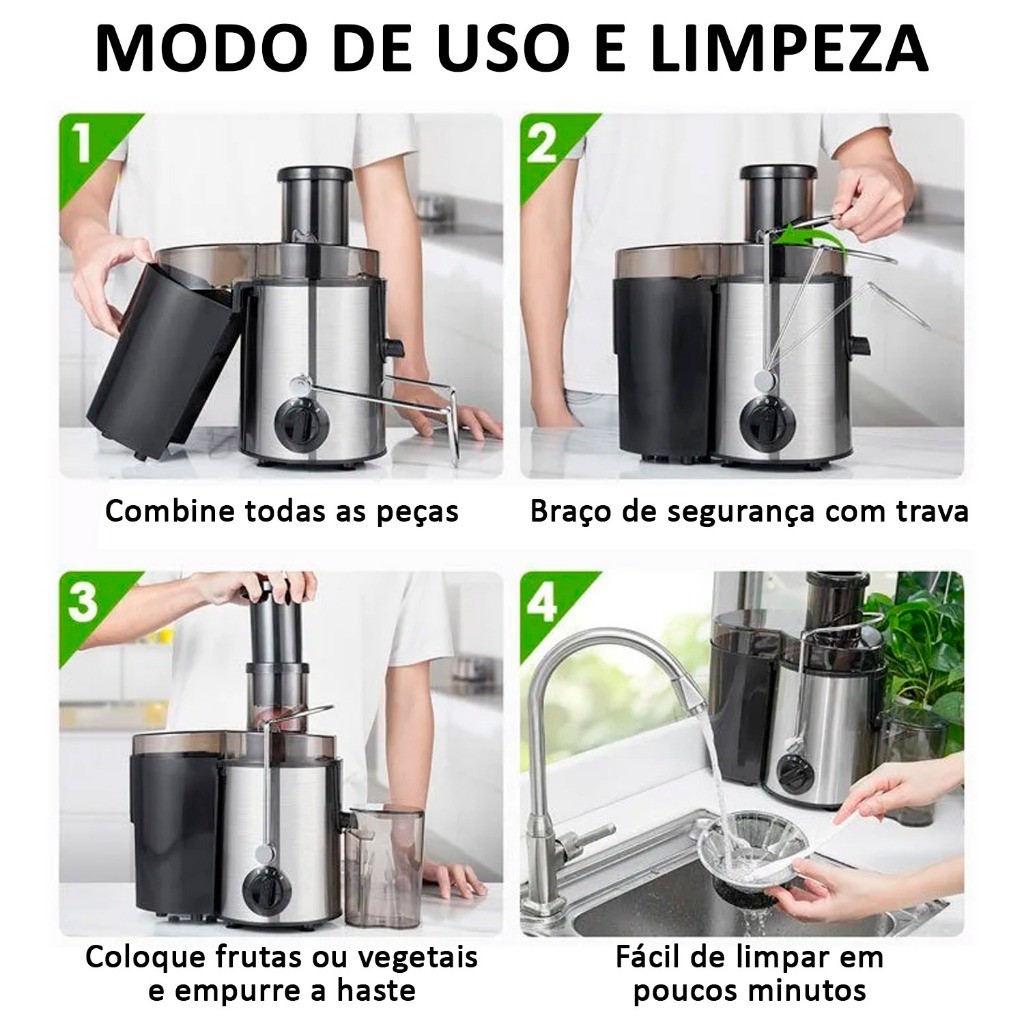 MODO DE USO E LIMPEZA

1

Combine todas as peças

2

Braço de segurança com trava

3

Coloque frutas ou vegetais e empurre a haste

4

Fácil de limpar em poucos minutos